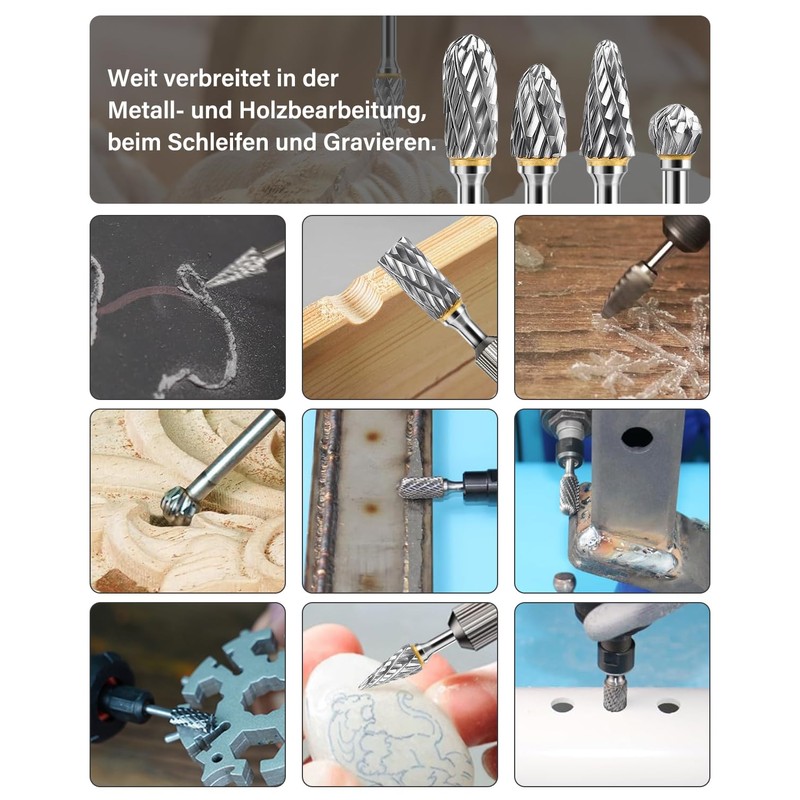 Weit verbreitet in der Metall- und Holzbearbeitung, beim Schleifen und Gravieren.