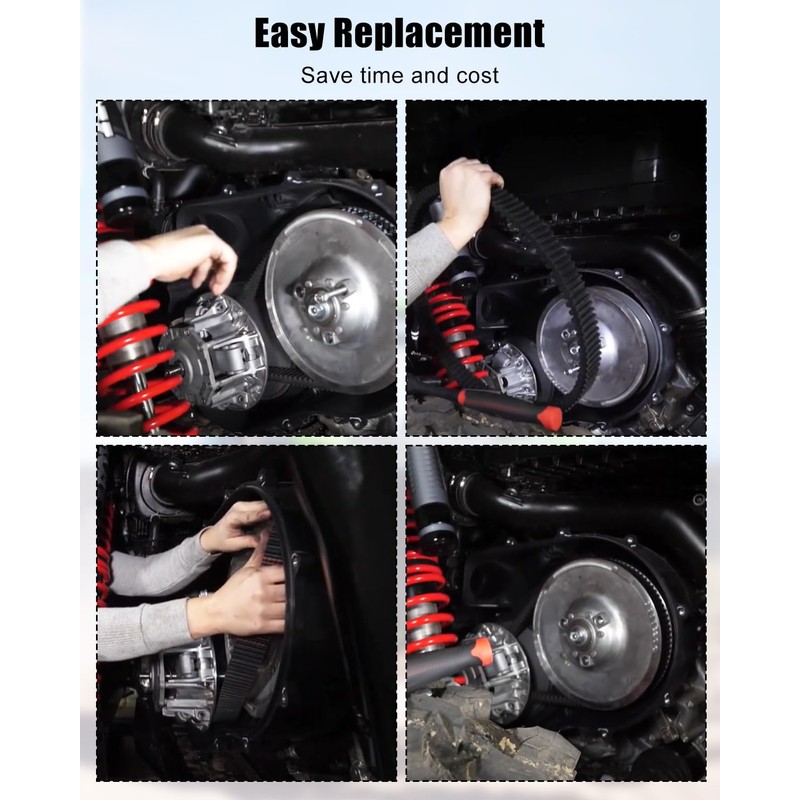 Easy Replacement

Save time and cost