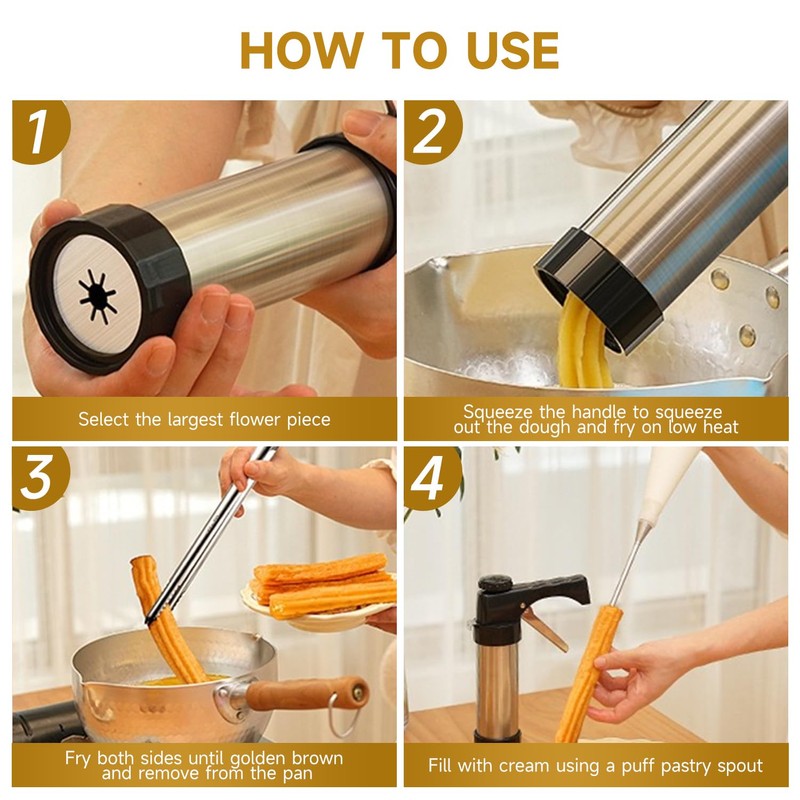 HOW TO USE

1

Select the largest flower piece

2

Squeeze the handle to squeeze out the dough and fry on low heat

3

Fry both sides until golden brown and remove from the pan

4

Fill with cream using a puff pastry spout