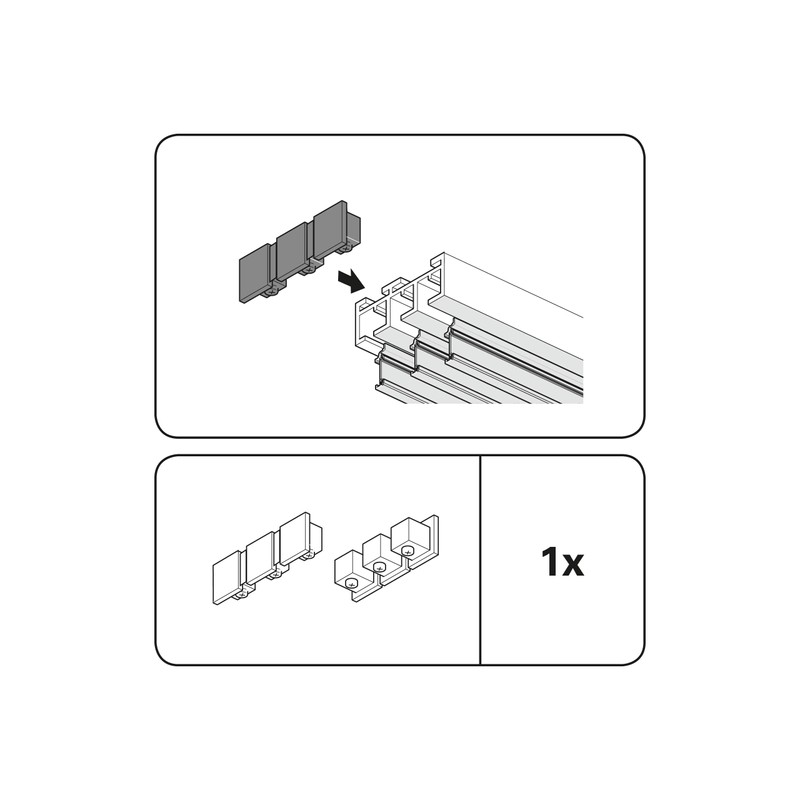 1x