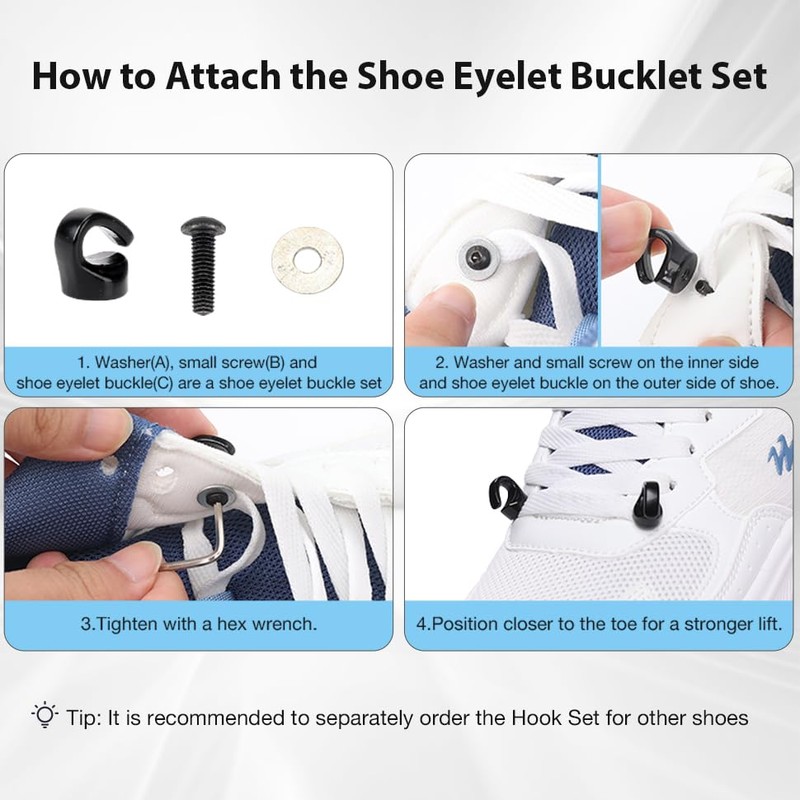 How to Attach the Shoe Eyelet Bucklet Set

1. Washer(A), small screw(B) and shoe eyelet buckle(C) are a shoe eyelet buckle set

2. Washer and small screw on the inner side and shoe eyelet buckle on the outer side of shoe.

3.Tighten with a hex wrench.

4.Position closer to the toe for a stronger lift.

Tip: It is recommended to separately order the Hook Set for other shoes