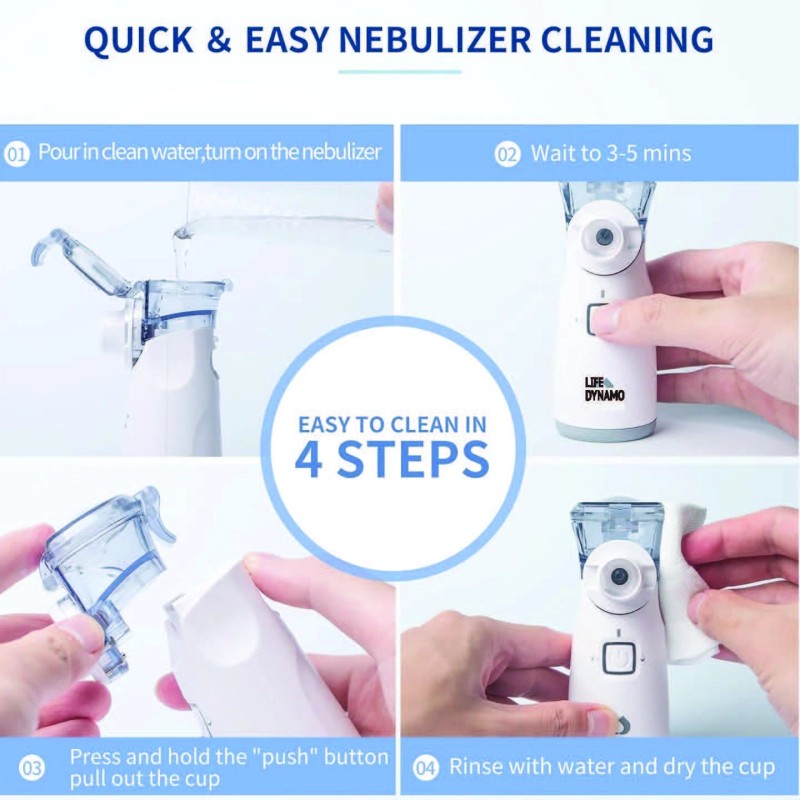 QUICK & EASY NEBULIZER CLEANING

01 Pour in clean water,turn on the nebulizer

02 Wait to 3-5 mins

LIFE DYNAMO

EASY TO CLEAN IN
4 STEPS

03 Press and hold the "push" button pull out the cup

04 Rinse with water and dry the cup