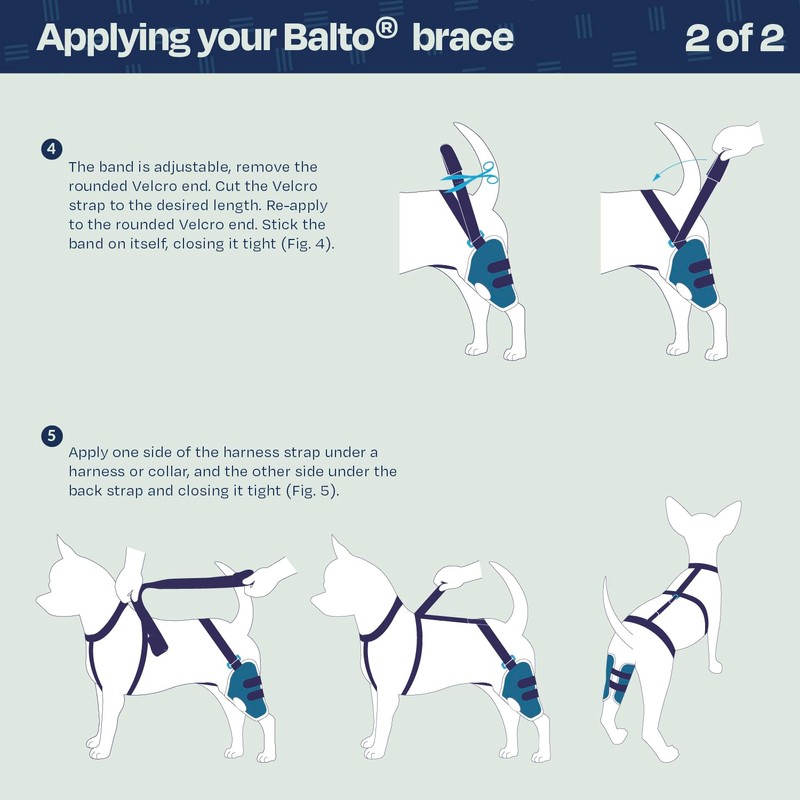 Applying your Balto® brace

2 of 2

4
The band is adjustable, remove the rounded Velcro end. Cut the Velcro strap to the desired length. Re-apply to the rounded Velcro end. Stick the band on itself, closing it tight (Fig. 4).

5
Apply one side of the harness strap under a harness or collar, and the other side under the back strap and closing it tight (Fig. 5).