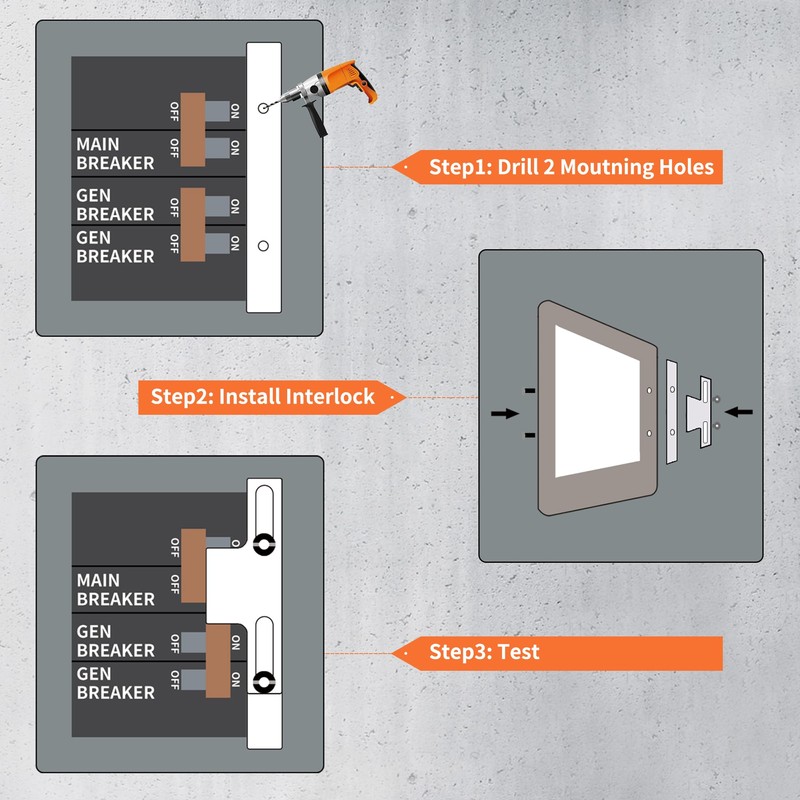 OFF ON
MAIN BREAKER OFF ON
GEN BREAKER OFF ON
GEN BREAKER OFF ON

Step1: Drill 2 Moutning Holes

Step2: Install Interlock

OFF
MAIN BREAKER OFF
GEN BREAKER OFF ON
GEN BREAKER OFF ON

Step3: Test