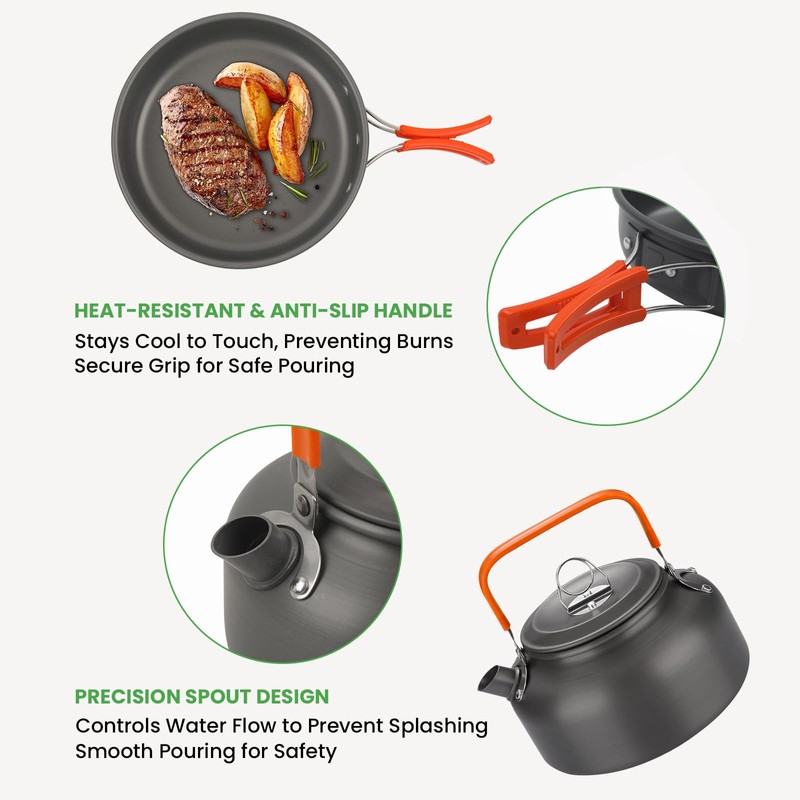 HEAT-RESISTANT & ANTI-SLIP HANDLE
Stays Cool to Touch, Preventing Burns
Secure Grip for Safe Pouring

PRECISION SPOUT DESIGN
Controls Water Flow to Prevent Splashing
Smooth Pouring for Safety