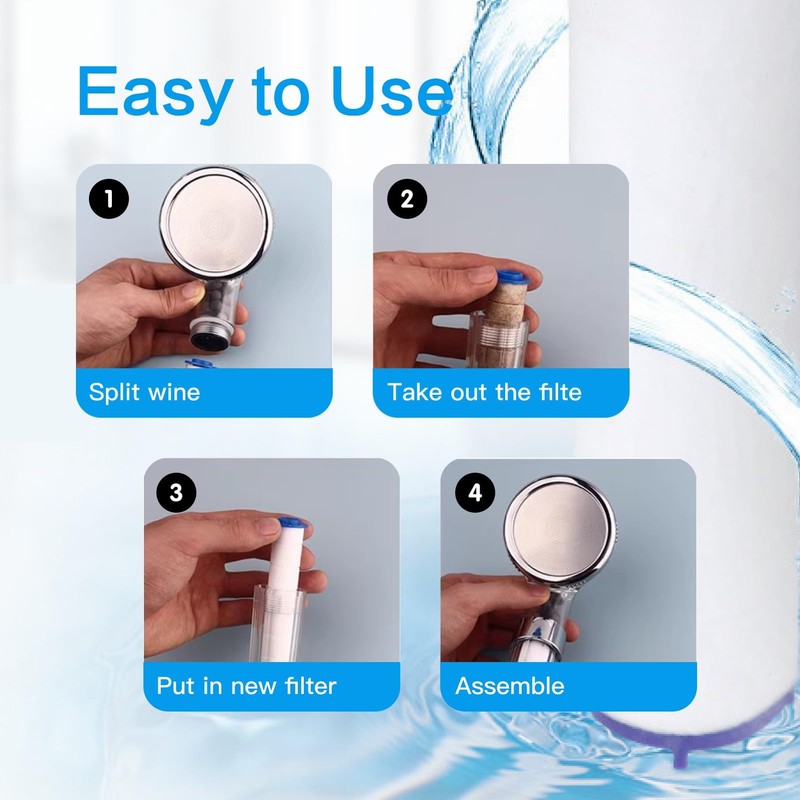 Easy to Use

1

Split wine

2

Take out the filte

3

Put in new filter

4

Assemble