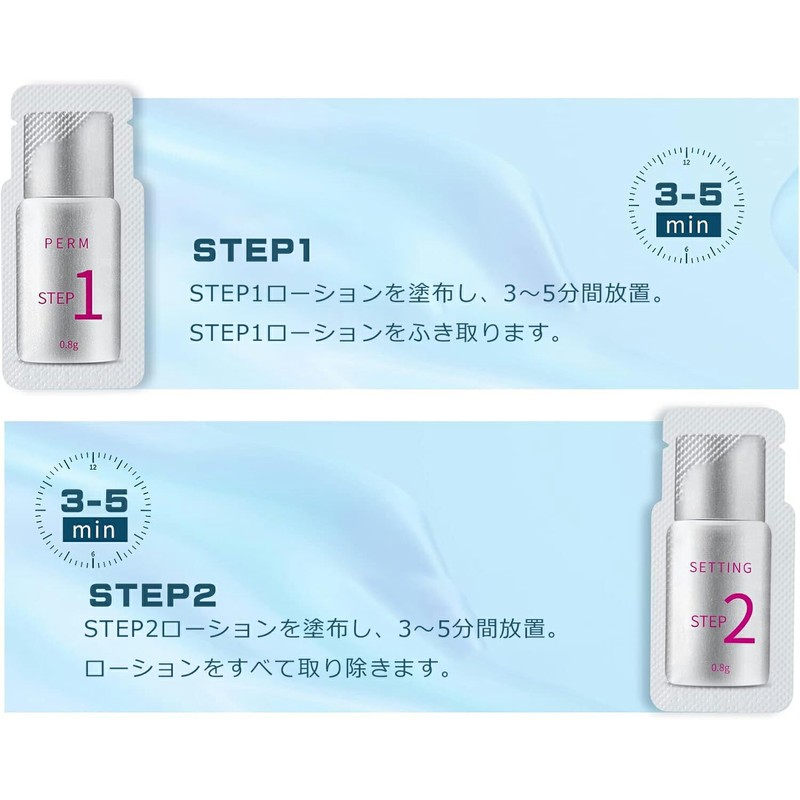 PERM

STEP 1

0.8g

12

3-5
min

6

STEP1

STEP1ローションを塗布し、3〜5分間放置。

STEP1ローションをふき取ります。

12

3-5
min

6

STEP2

STEP2ローションを塗布し、3〜5分間放置。

ローションをすべて取り除きます。

SETTING

STEP 2

0.8g