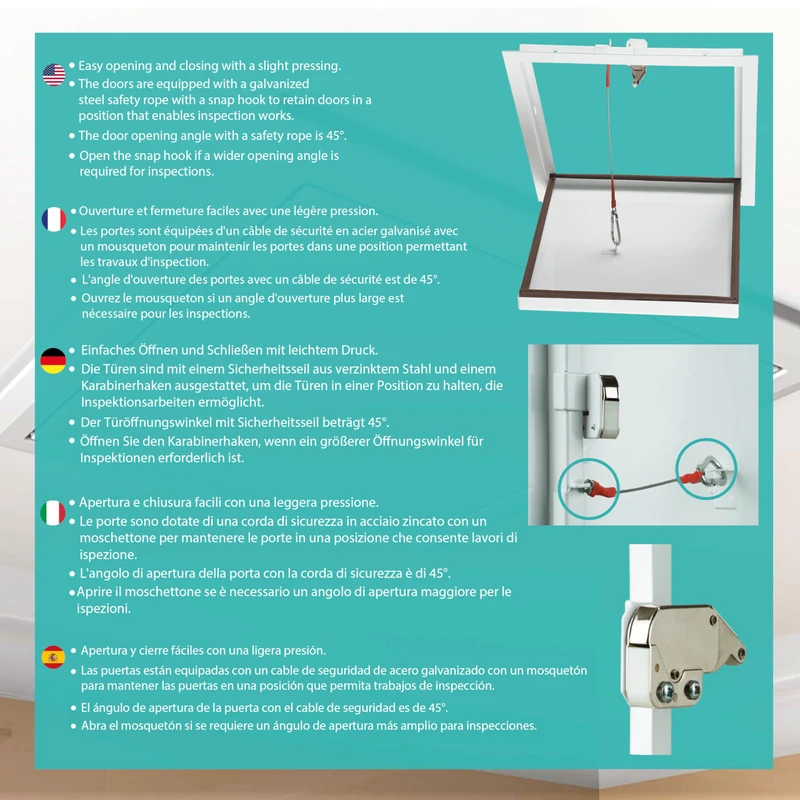 • Easy opening and closing with a slight pressing.
• The doors are equipped with a galvanized steel safety rope with a snap hook to retain doors in a position that enables inspection works.
• The door opening angle with a safety rope is 45°.
• Open the snap hook if a wider opening angle is required for inspections.

• Ouverture et fermeture faciles avec une légère pression.
• Les portes sont équipées d'un câble de sécurité en acier galvanisé avec un mousqueton pour maintenir les portes dans une position permettant les travaux d'inspection.
• L'angle d'ouverture des portes avec un câble de sécurité est de 45°.
• Ouvrez le mousqueton si un angle d'ouverture plus large est nécessaire pour les inspections.

• Einfaches Öffnen und Schließen mit leichtem Druck.
• Die Türen sind mit einem Sicherheitsseil aus verzinktem Stahl und einem Karabinerhaken ausgestattet, um die Türen in einer Position zu halten, die Inspektionsarbeiten ermöglicht.
• Der Türöffnungswinkel mit Sicherheitsseil beträgt 45°.
• Öffnen Sie den Karabinerhaken, wenn ein größerer Öffnungswinkel für Inspektionen erforderlich ist.

• Apertura e chiusura facili con una leggera pressione.
• Le porte sono dotate di una corda di sicurezza in acciaio zincato con un moschettone per mantenere le porte in una posizione che consente lavori di ispezione.
• L'angolo di apertura della porta con la corda di sicurezza è di 45°.
• Aprire il moschettone se è necessario un angolo di apertura maggiore per le ispezioni.

• Apertura y cierre fáciles con una ligera presión.
• Las puertas están equipadas con un cable de seguridad de acero galvanizado con un mosquetón para mantener las puertas en una posición que permita trabajos de inspección.
• El ángulo de apertura de la puerta con el cable de seguridad es de 45°.
• Abra el mosquetón si se requiere un ángulo de apertura más amplio para inspecciones.