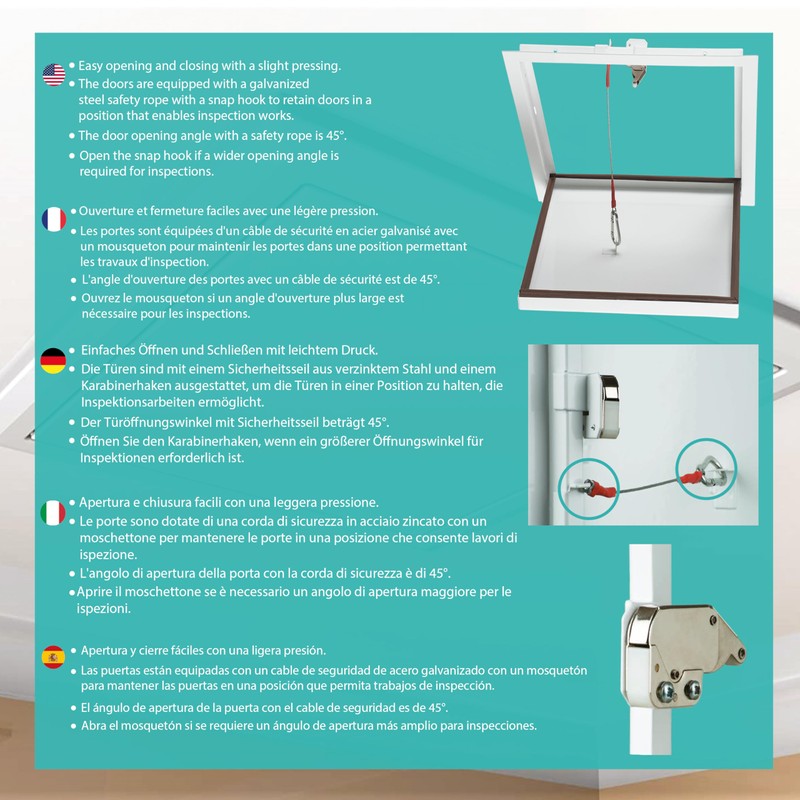 • Easy opening and closing with a slight pressing.
• The doors are equipped with a galvanized steel safety rope with a snap hook to retain doors in a position that enables inspection works.
• The door opening angle with a safety rope is 45°.
• Open the snap hook if a wider opening angle is required for inspections.

• Ouverture et fermeture faciles avec une légère pression.
• Les portes sont équipées d'un câble de sécurité en acier galvanisé avec un mousqueton pour maintenir les portes dans une position permettant les travaux d'inspection.
• L'angle d'ouverture des portes avec un câble de sécurité est de 45°.
• Ouvrez le mousqueton si un angle d'ouverture plus large est nécessaire pour les inspections.

• Einfaches Öffnen und Schließen mit leichtem Druck.
• Die Türen sind mit einem Sicherheitsseil aus verzinktem Stahl und einem Karabinerhaken ausgestattet, um die Türen in einer Position zu halten, die Inspektionsarbeiten ermöglicht.
• Der Türöffnungswinkel mit Sicherheitsseil beträgt 45°.
• Öffnen Sie den Karabinerhaken, wenn ein größerer Öffnungswinkel für Inspektionen erforderlich ist.

• Apertura e chiusura facili con una leggera pressione.
• Le porte sono dotate di una corda di sicurezza in acciaio zincato con un moschettone per mantenere le porte in una posizione che consente lavori di ispezione.
• L'angolo di apertura della porta con la corda di sicurezza è di 45°.
• Aprire il moschettone se è necessario un angolo di apertura maggiore per le ispezioni.

• Apertura y cierre fáciles con una ligera presión.
• Las puertas están equipadas con un cable de seguridad de acero galvanizado con un mosquetón para mantener las puertas en una posición que permita trabajos de inspección.
• El ángulo de apertura de la puerta con el cable de seguridad es de 45°.
• Abra el mosquetón si se requiere un ángulo de apertura más amplio para inspecciones.