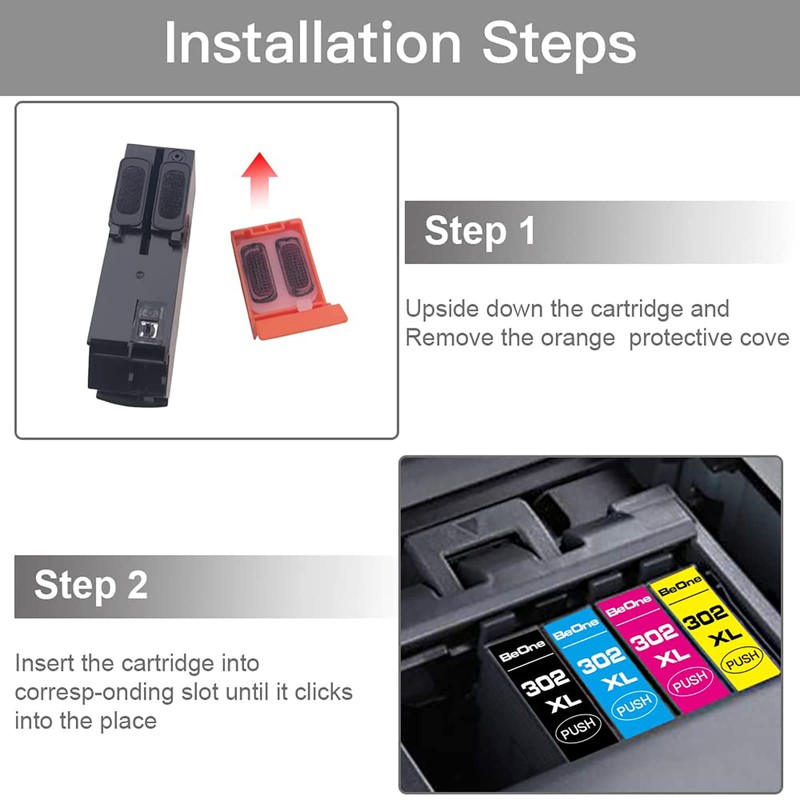 Installation Steps

Step 1

Upside down the cartridge and Remove the orange protective cove

Step 2

Insert the cartridge into corresp-onding slot until it clicks into the place

BeOne
302
XL
PUSH

BeOne
302
XL
PUSH

BeOne
302
XL
PUSH

BeOne
302
XL
PUSH