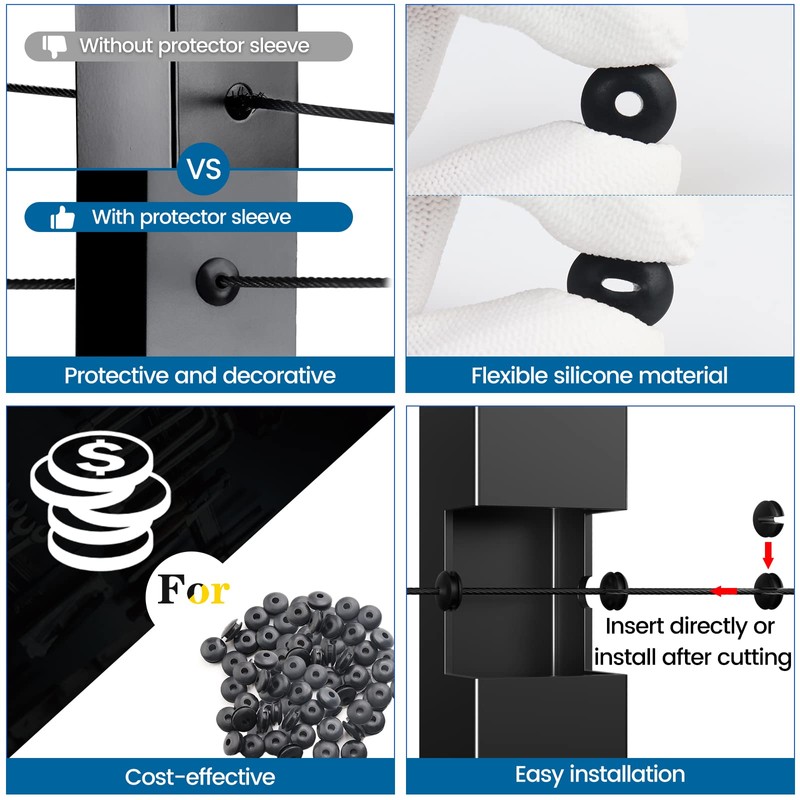 Without protector sleeve

VS

With protector sleeve

Protective and decorative

Flexible silicone material

$

For

Cost-effective

Insert directly or install after cutting

Easy installation