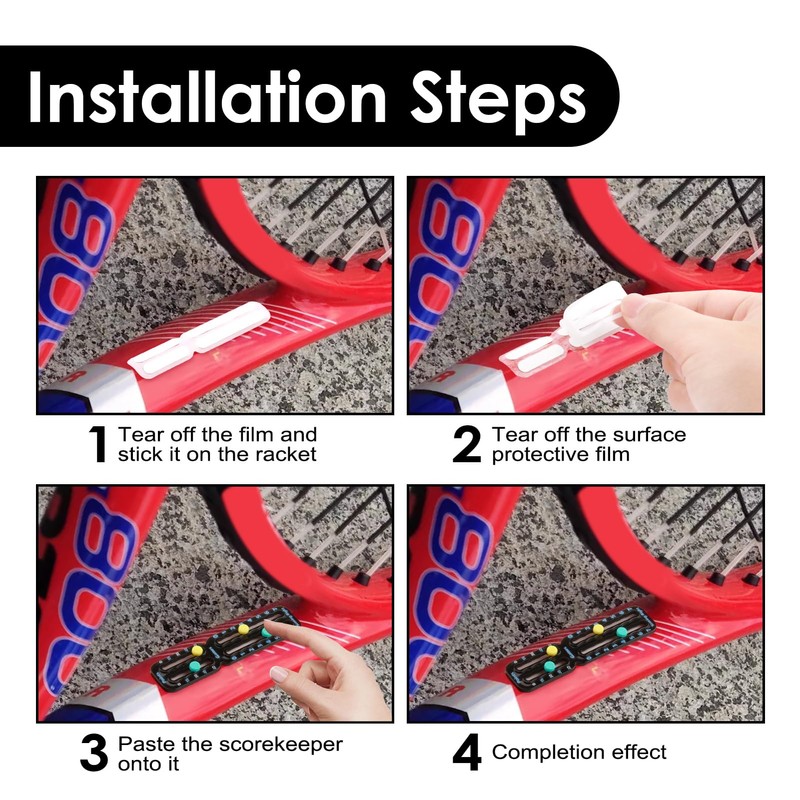 Installation Steps

1 Tear off the film and stick it on the racket

2 Tear off the surface protective film

3 Paste the scorekeeper onto it

4 Completion effect