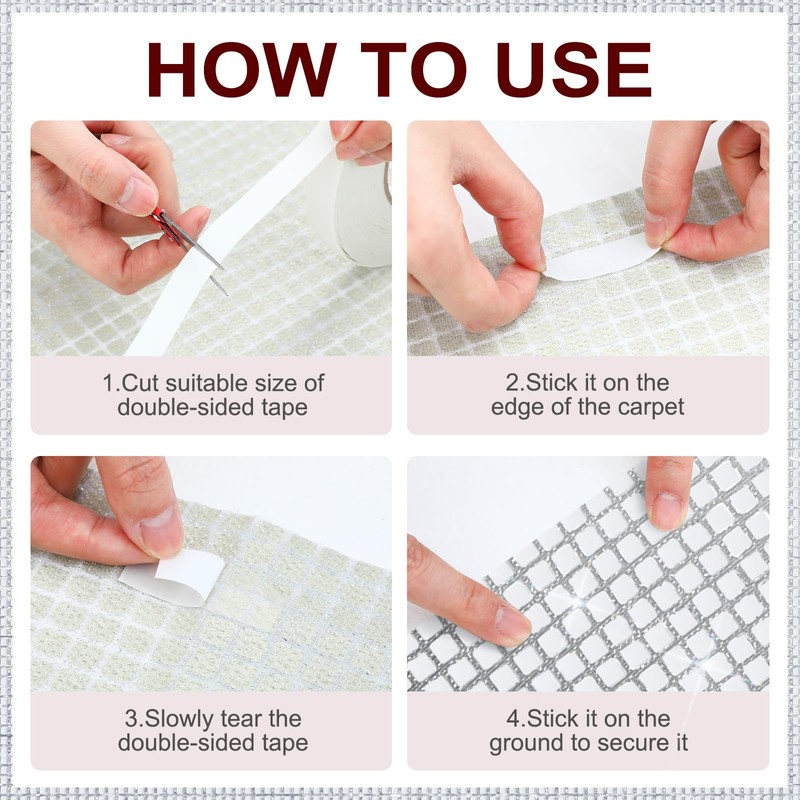 HOW TO USE

1.Cut suitable size of double-sided tape

2.Stick it on the edge of the carpet

3.Slowly tear the double-sided tape

4.Stick it on the ground to secure it