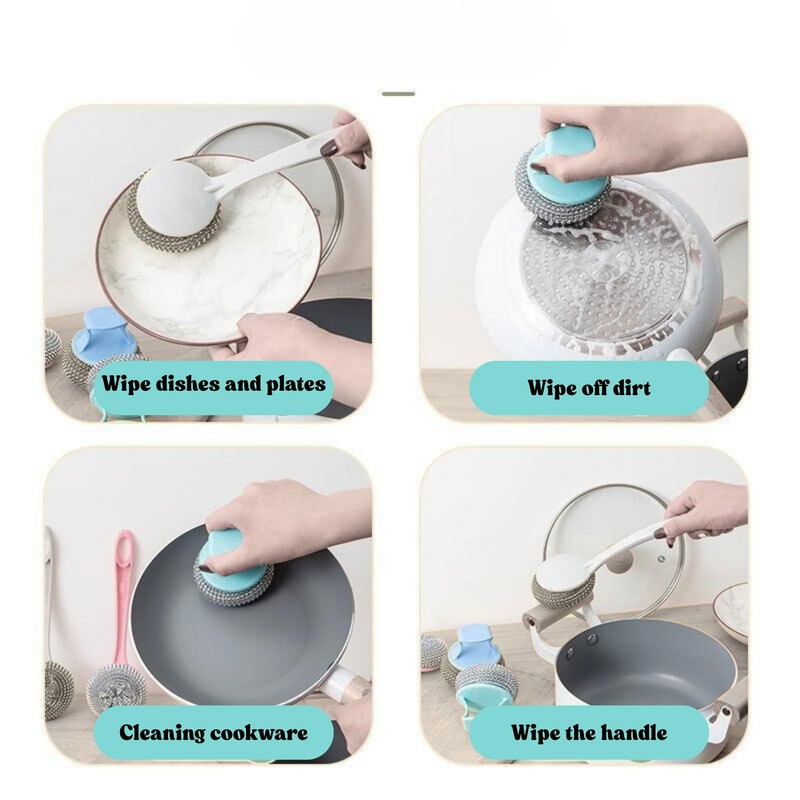 Wipe dishes and plates

Wipe off dirt

Cleaning cookware

Wipe the handle