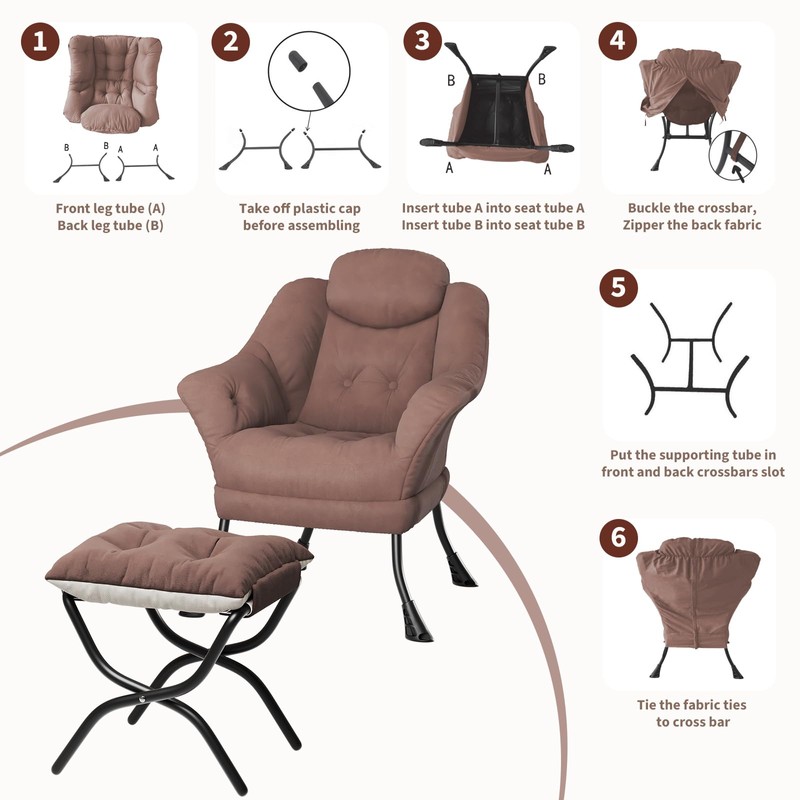 1

B B A A

Front leg tube (A)
Back leg tube (B)

2

Take off plastic cap
before assembling

3

B B
A A

Insert tube A into seat tube A
Insert tube B into seat tube B

4

Buckle the crossbar,
Zipper the back fabric

5

Put the supporting tube in front and back crossbars slot

6

Tie the fabric ties
to cross bar