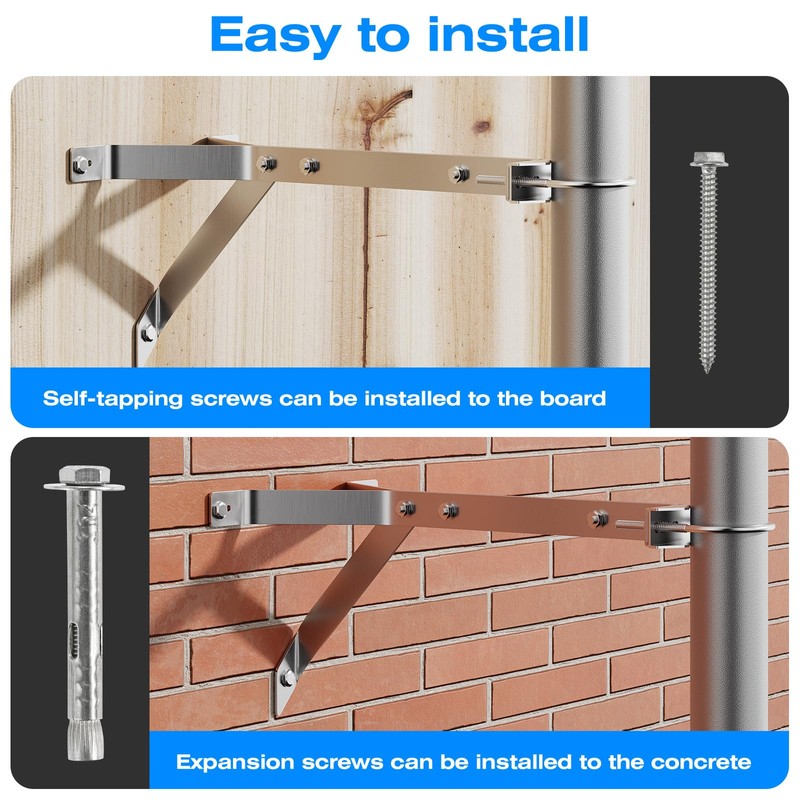 Easy to install

Self-tapping screws can be installed to the board

Expansion screws can be installed to the concrete