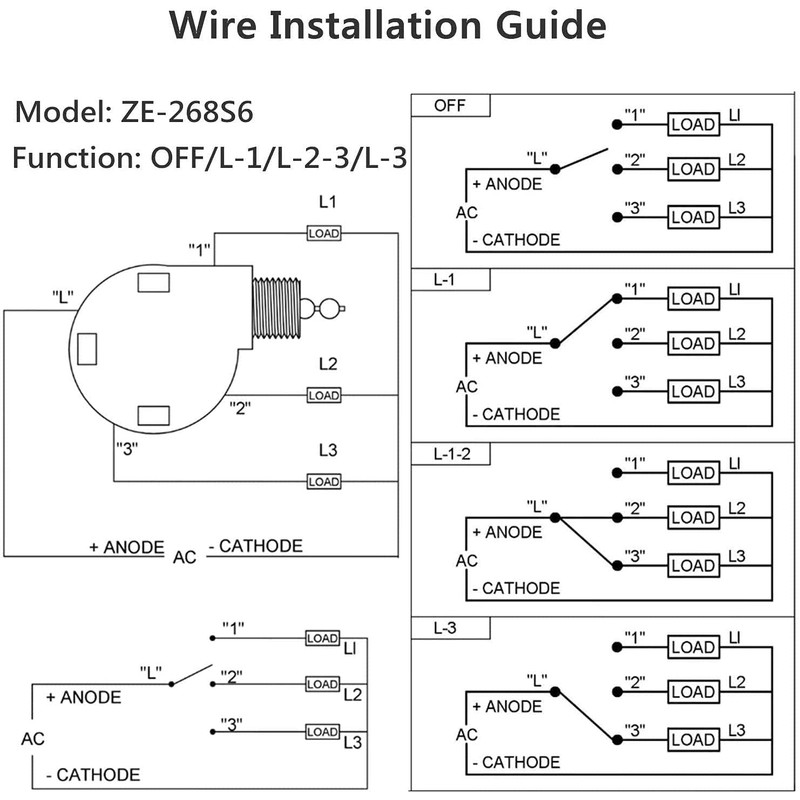 Wire Installation Guide

Model: ZE-268S6

Function: OFF/L-1/L-2-3/L-3

L1
"1"
LOAD
"L"
L2
LOAD
"2"
"3"
L3
LOAD
+ ANODE AC - CATHODE

"1"
LOAD
LI
"L"
"2"
LOAD
L2
+ ANODE
"3"
LOAD
L3
AC
- CATHODE

OFF
"1"
LOAD
LI
"L"
"2"
LOAD
L2
+ ANODE
AC
"3"
LOAD
L3
- CATHODE

L-1
"1"
LOAD
LI
"L"
"2"
LOAD
L2
+ ANODE
AC
"3"
LOAD
L3
- CATHODE

L-1-2
"1"
LOAD
LI
"L"
"2"
LOAD
L2
+ ANODE
AC
"3"
LOAD
L3
- CATHODE

L-3
"1"
LOAD
LI
"L"
"2"
LOAD
L2
+ ANODE
AC
"3"
LOAD
L3
- CATHODE