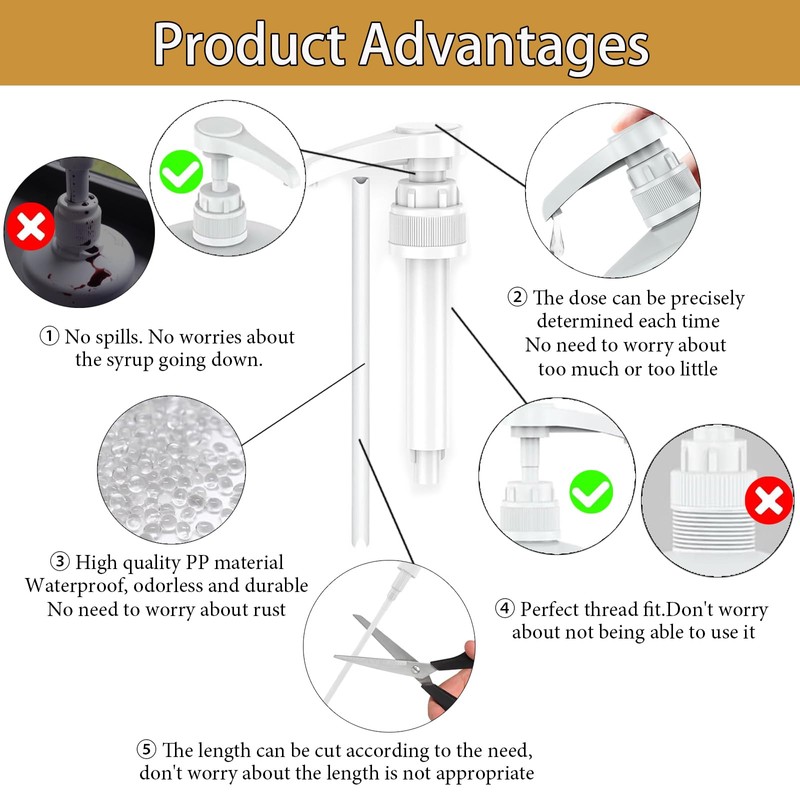 Product Advantages

① No spills. No worries about the syrup going down.

② The dose can be precisely determined each time
No need to worry about too much or too little

③ High quality PP material
Waterproof, odorless and durable
No need to worry about rust

④ Perfect thread fit.Don't worry about not being able to use it

⑤ The length can be cut according to the need, don't worry about the length is not appropriate