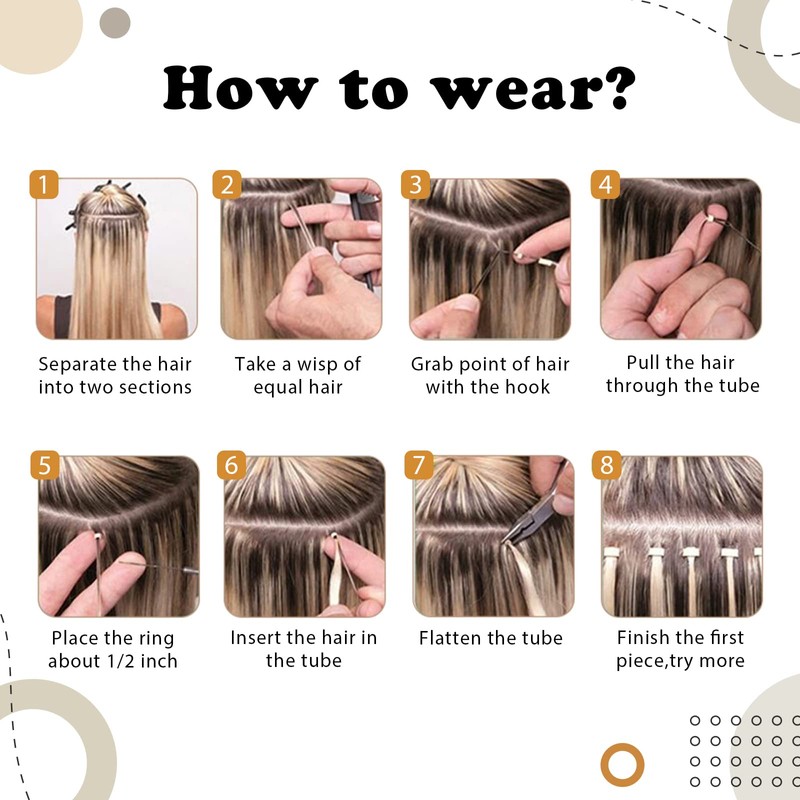 How to wear?

1
Separate the hair into two sections

2
Take a wisp of equal hair

3
Grab point of hair with the hook

4
Pull the hair through the tube

5
Place the ring about 1/2 inch

6
Insert the hair in the tube

7
Flatten the tube

8
Finish the first piece,try more