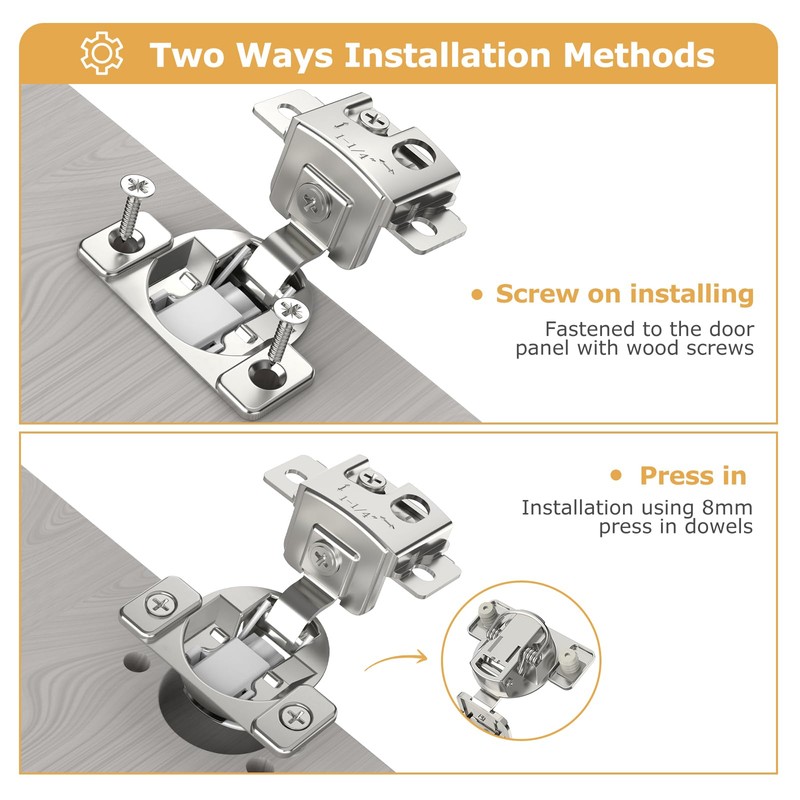 Two Ways Installation Methods

1-1/4"

• Screw on installing

Fastened to the door panel with wood screws

1-1/4"

• Press in

Installation using 8mm press in dowels