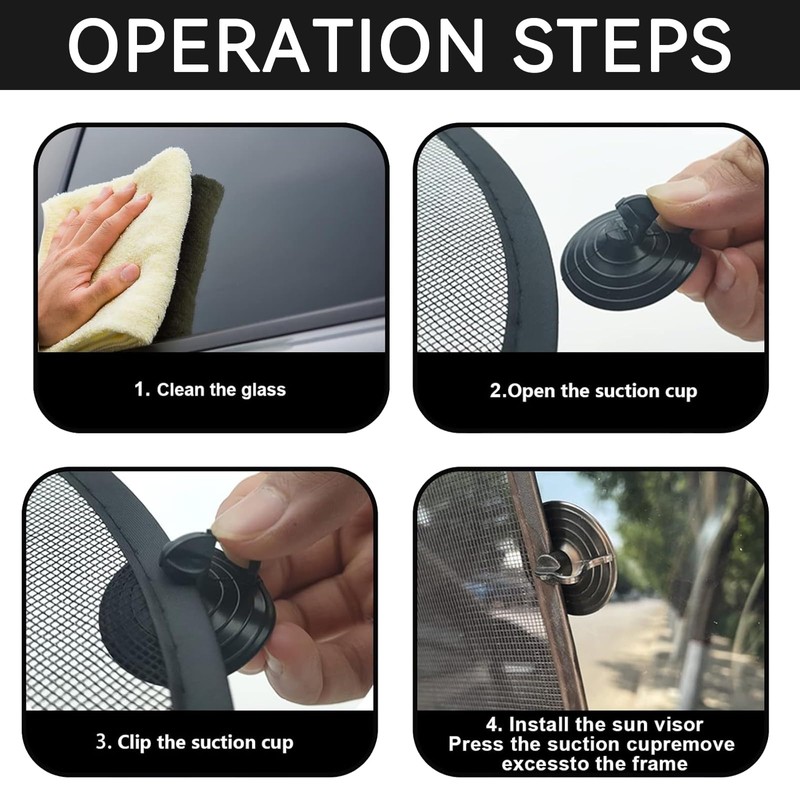 OPERATION STEPS

1. Clean the glass

2.Open the suction cup

3. Clip the suction cup

4. Install the sun visor
Press the suction cupremove
excessto the frame