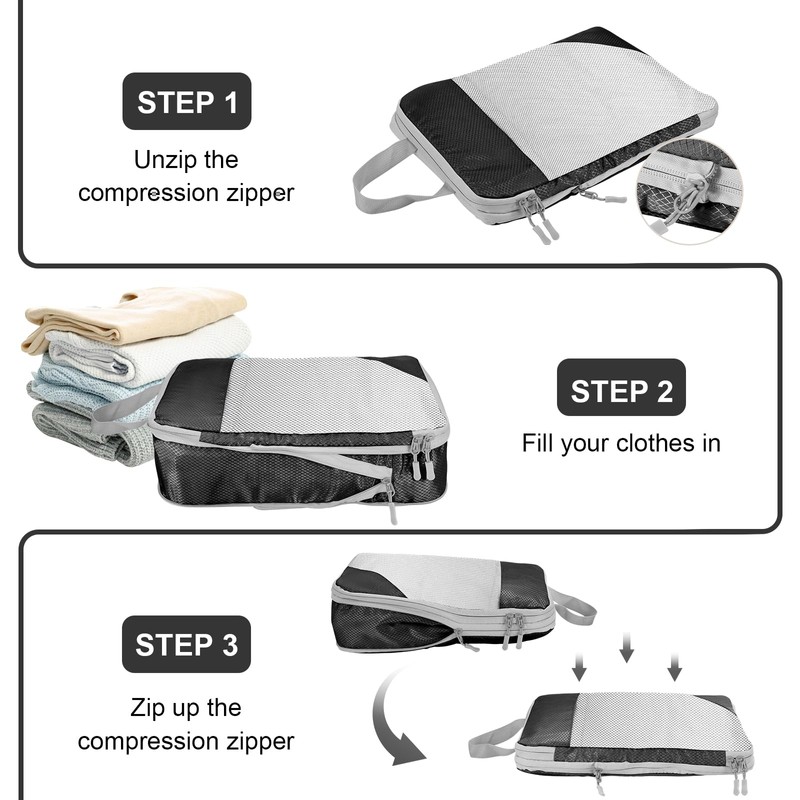 STEP 1

Unzip the compression zipper

STEP 2

Fill your clothes in

STEP 3

Zip up the compression zipper