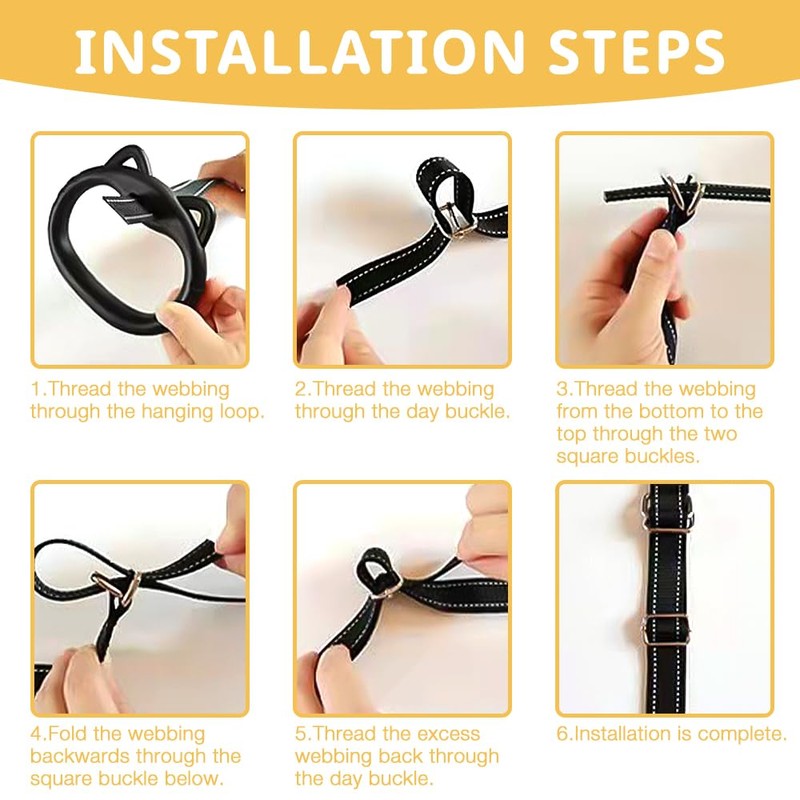 INSTALLATION STEPS

1.Thread the webbing through the hanging loop.

2.Thread the webbing through the day buckle.

3.Thread the webbing from the bottom to the top through the two square buckles.

4.Fold the webbing backwards through the square buckle below.

5.Thread the excess webbing back through the day buckle.

6.Installation is complete.