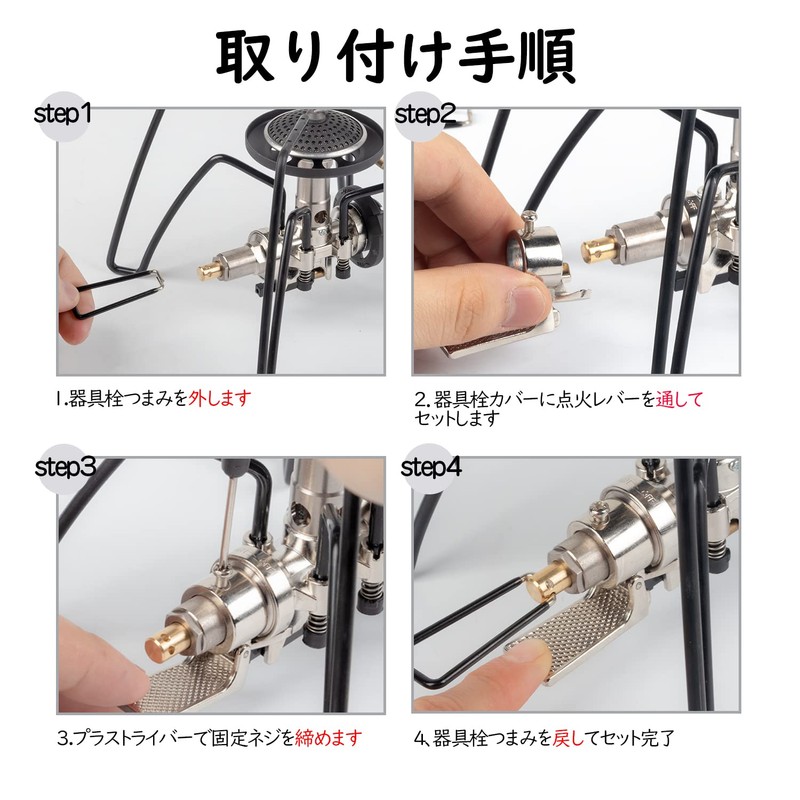 取り付け手順

step1

1.器具栓つまみを外します

step2

2.器具栓カバーに点火レバーを通してセットします

step3

3.プラストライバーで固定ネジを締めます

step4

4.器具栓つまみを戻してセット完了