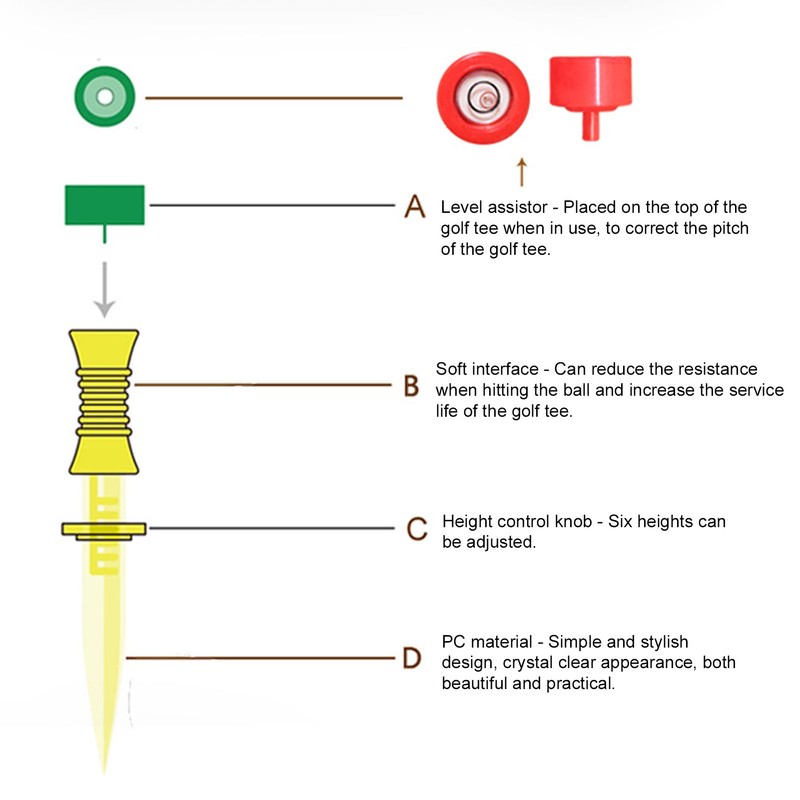 A Level assistor - Placed on the top of the golf tee when in use, to correct the pitch of the golf tee.

B Soft interface - Can reduce the resistance when hitting the ball and increase the service life of the golf tee.

C Height control knob - Six heights can be adjusted.

D PC material - Simple and stylish design, crystal clear appearance, both beautiful and practical.