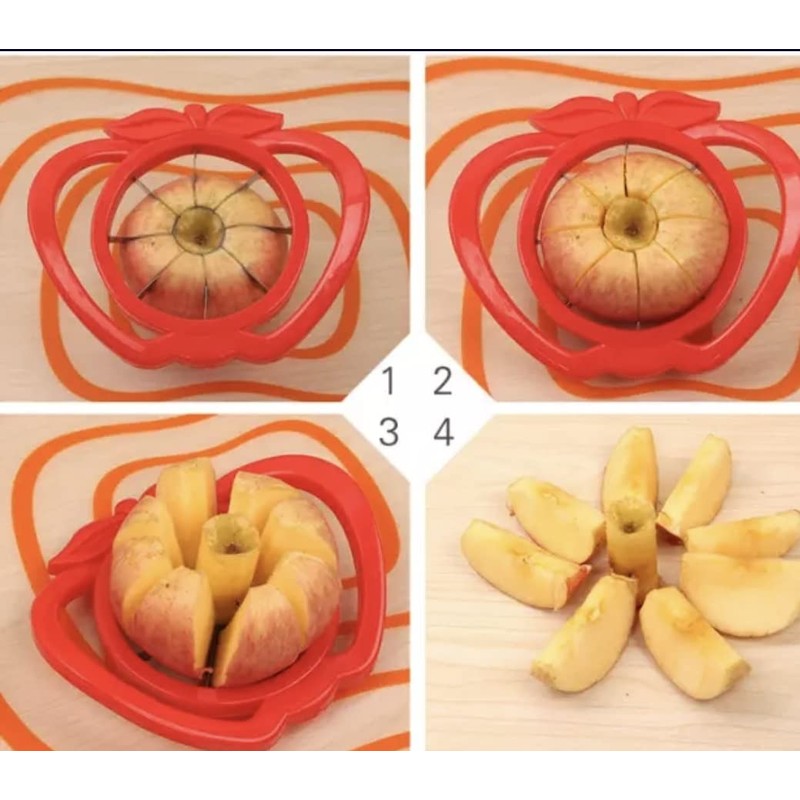 1 2
3 4