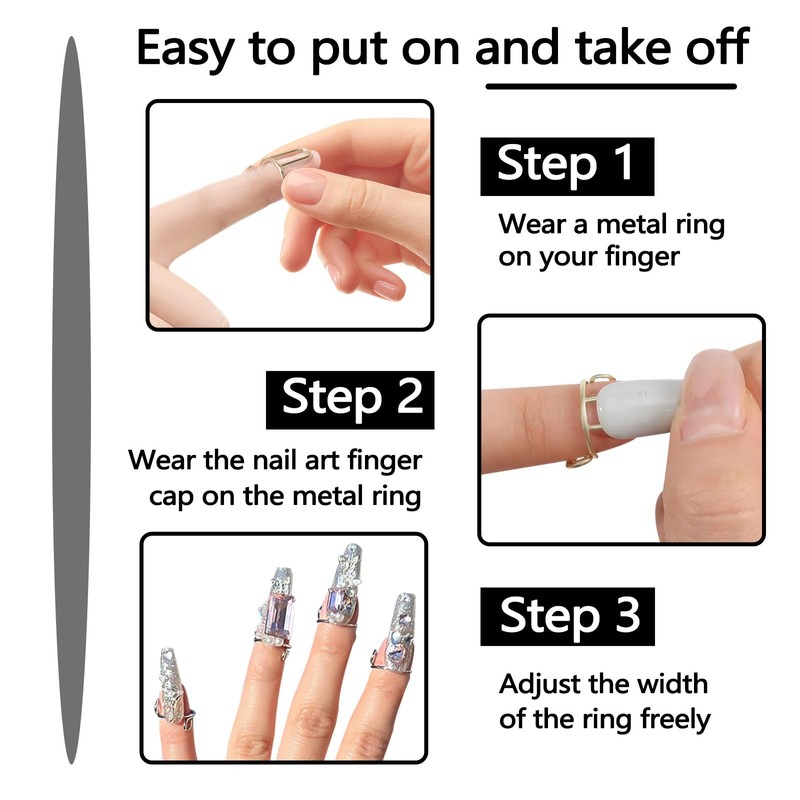 Easy to put on and take off

Step 1

Wear a metal ring on your finger

Step 2

Wear the nail art finger cap on the metal ring

Step 3

Adjust the width of the ring freely