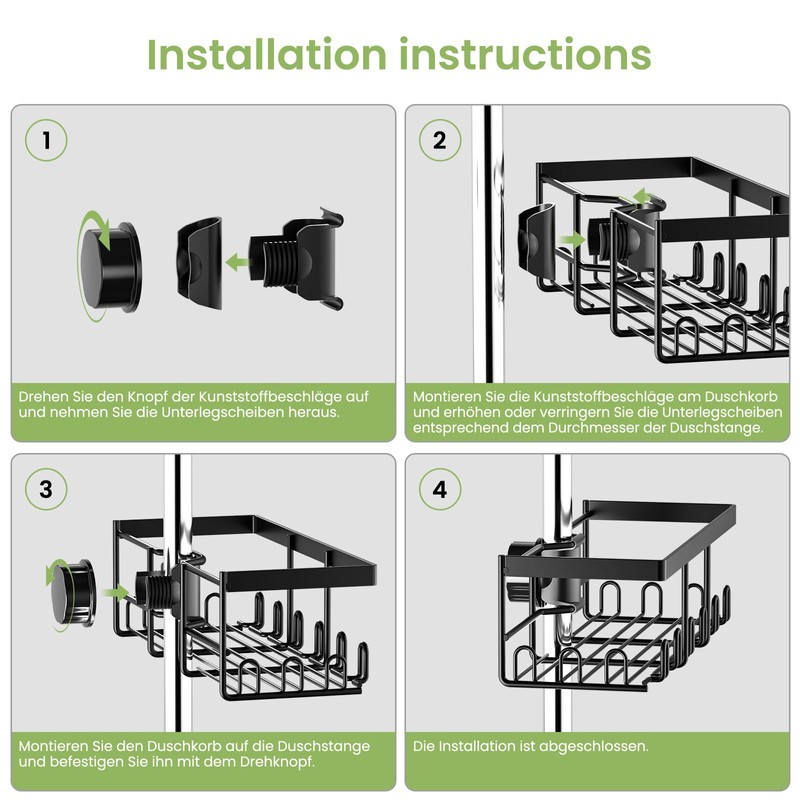 Installation instructions

1

Drehen Sie den Knopf der Kunststoffbeschläge auf und nehmen Sie die Unterlegscheiben heraus.

2

Montieren Sie die Kunststoffbeschläge am Duschkorb und erhöhen oder verringern Sie die Unterlegscheiben entsprechend dem Durchmesser der Duschstange.

3

Montieren Sie den Duschkorb auf die Duschstange und befestigen Sie ihn mit dem Drehknopf.

4

Die Installation ist abgeschlossen.