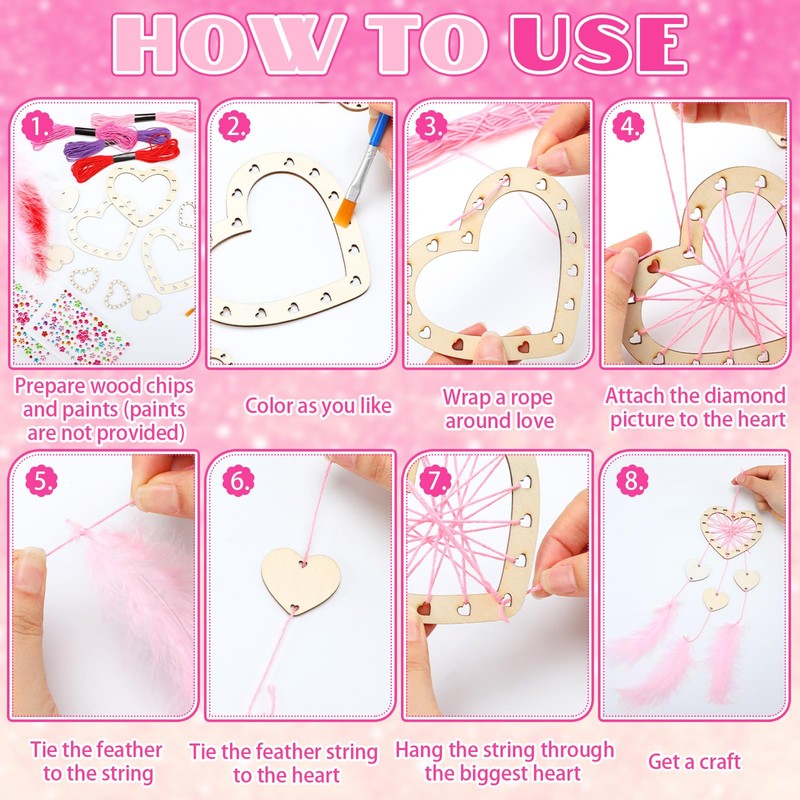 HOW TO USE

1.

Prepare wood chips and paints (paints are not provided)

2.

Color as you like

3.

Wrap a rope around love

4.

Attach the diamond picture to the heart

5.

Tie the feather to the string

6.

Tie the feather string to the heart

7.

Hang the string through the biggest heart

8.

Get a craft