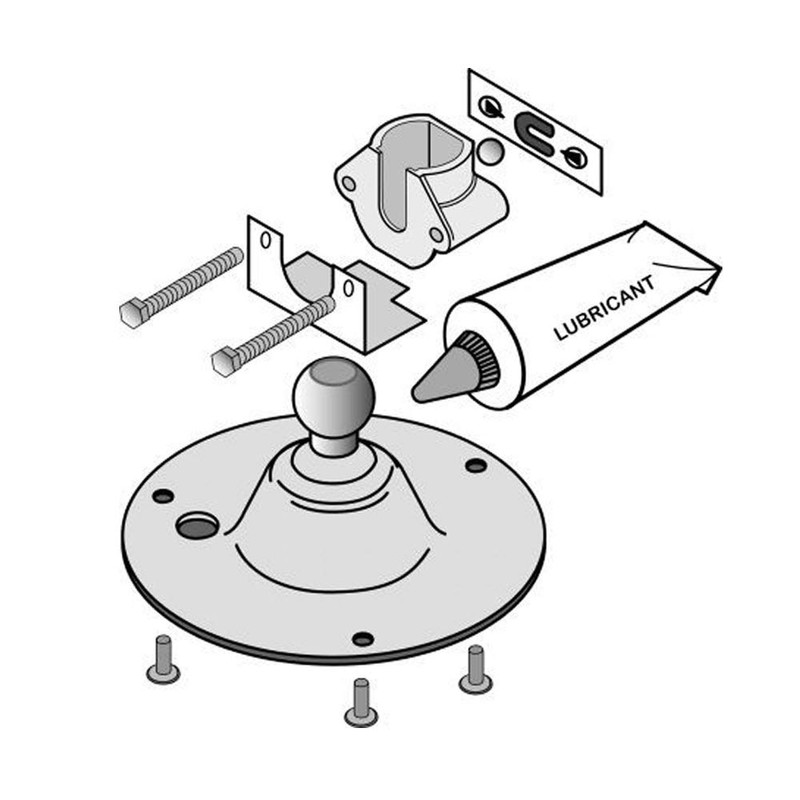 LUBRICANT