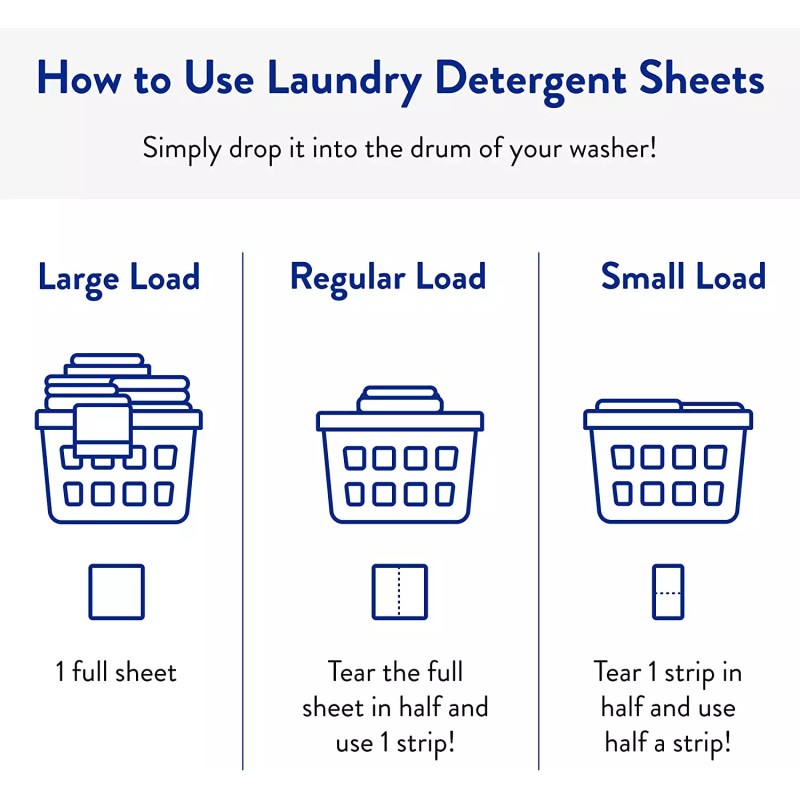 How to Use Laundry Detergent Sheets

Simply drop it into the drum of your washer!

Large Load

1 full sheet

Regular Load

Tear the full sheet in half and use 1 strip!

Small Load

Tear 1 strip in half and use half a strip!