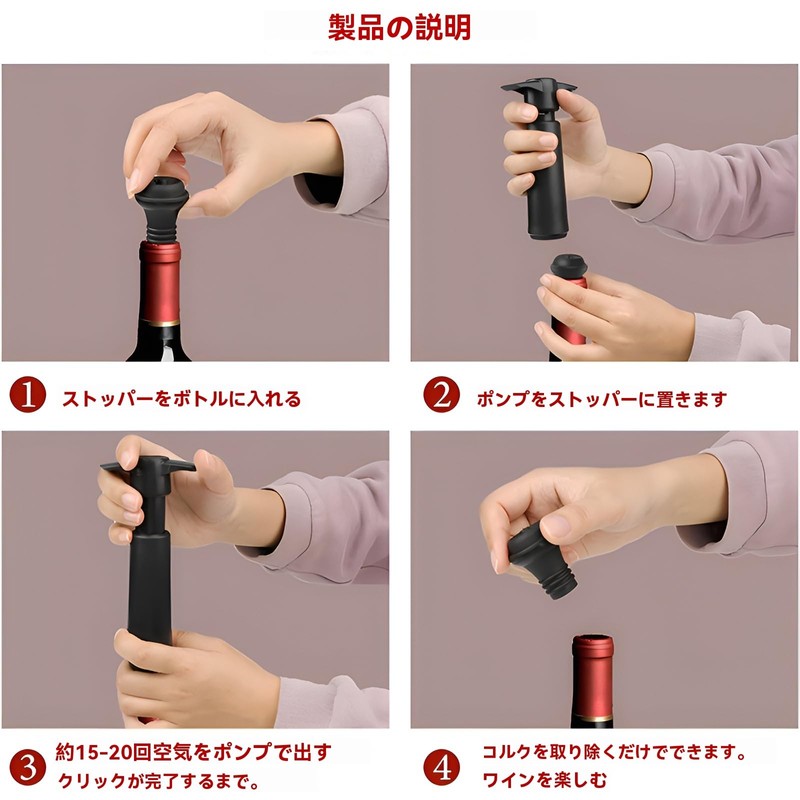 製品の説明

1 ストッパーをボトルに入れる

2 ポンプをストッパーに置きます

3 約15-20回空気をポンプで出す
クリックが完了するまで。

4 コルクを取り除くだけでできます。
ワインを楽しむ