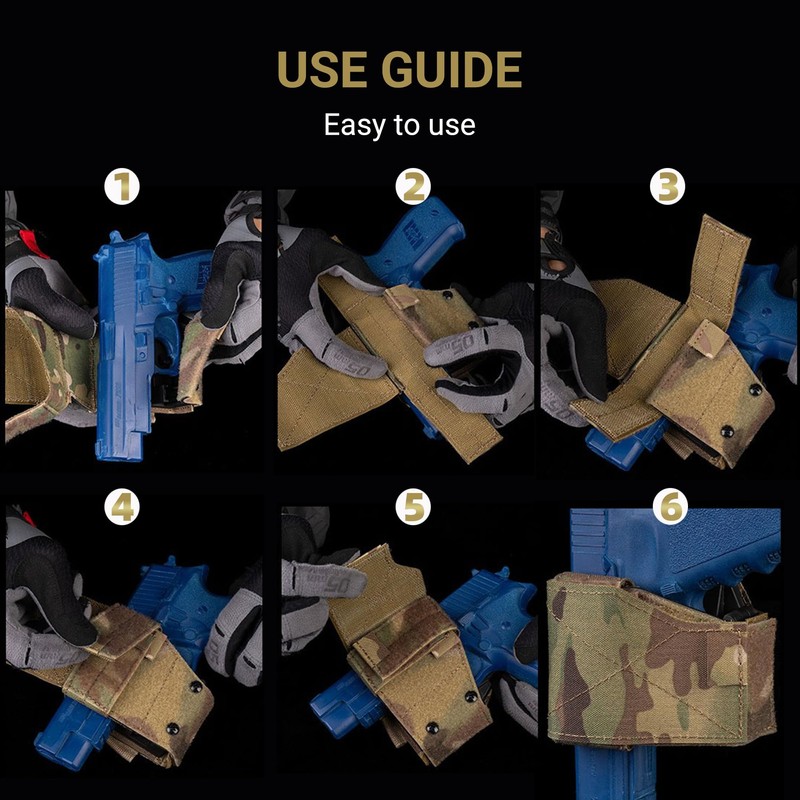 USE GUIDE
Easy to use

1

2

3

4

5

6