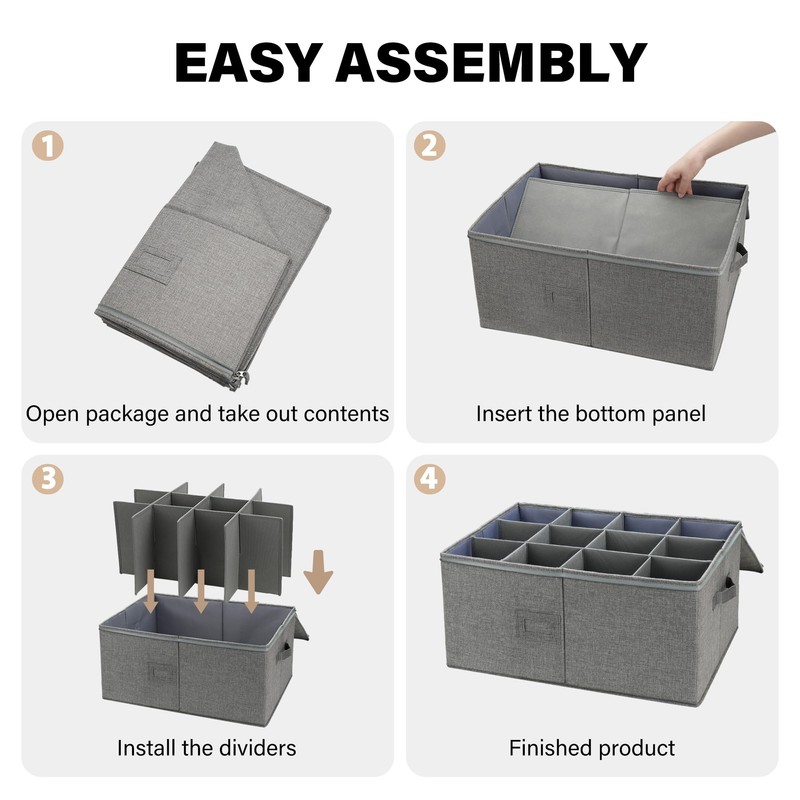 EASY ASSEMBLY

1
Open package and take out contents

2
Insert the bottom panel

3
Install the dividers

4
Finished product