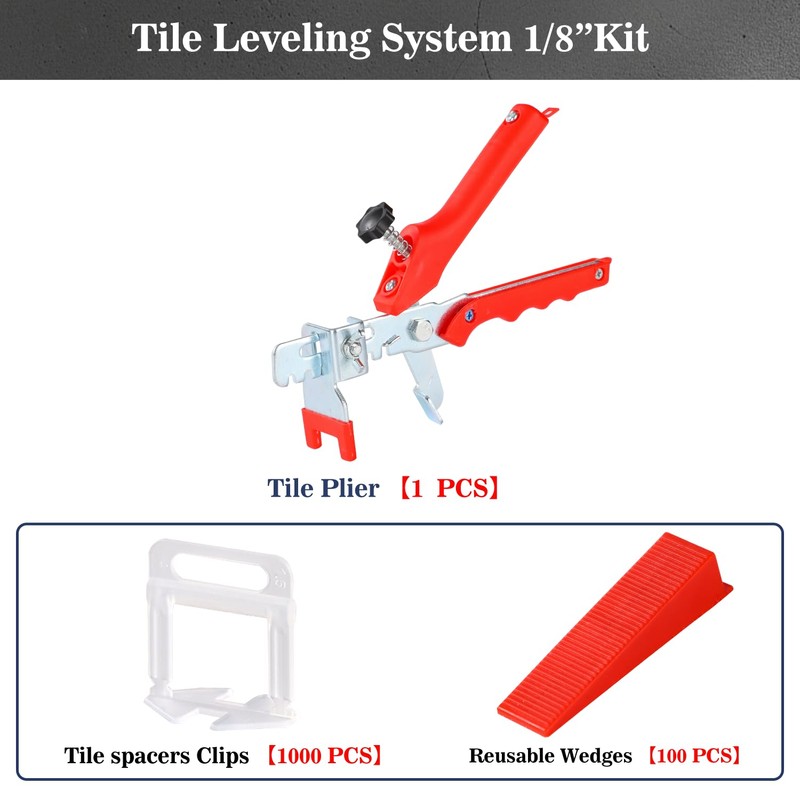 Tile Leveling System 1/8”Kit

Tile Plier 【1 PCS】

Tile spacers Clips 【1000 PCS】

Reusable Wedges 【100 PCS】