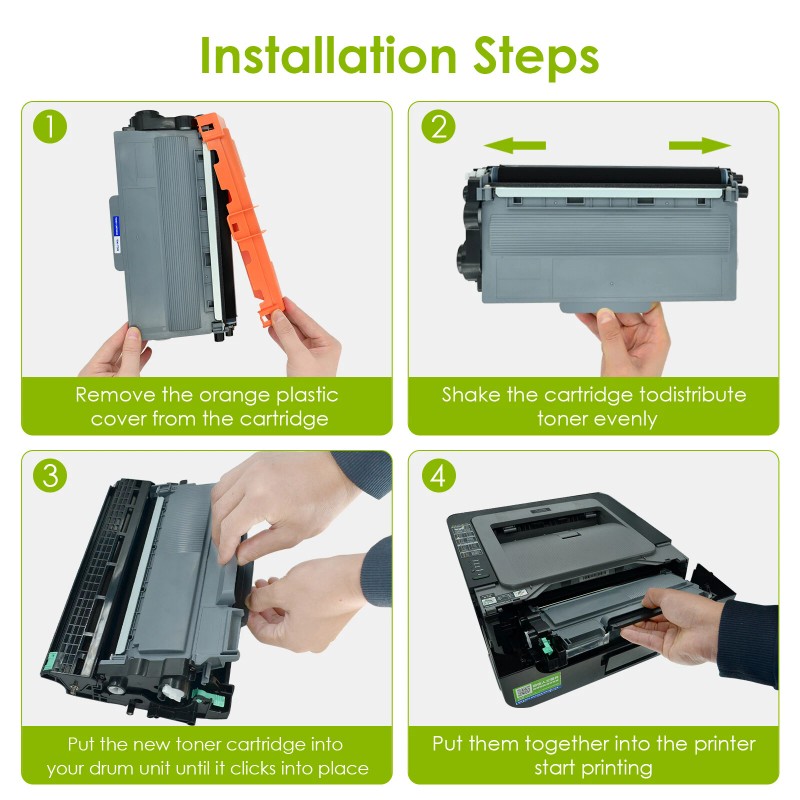 Installation Steps

1

Remove the orange plastic cover from the cartridge

2

Shake the cartridge todistribute toner evenly

3

Put the new toner cartridge into your drum unit until it clicks into place

4

Put them together into the printer start printing