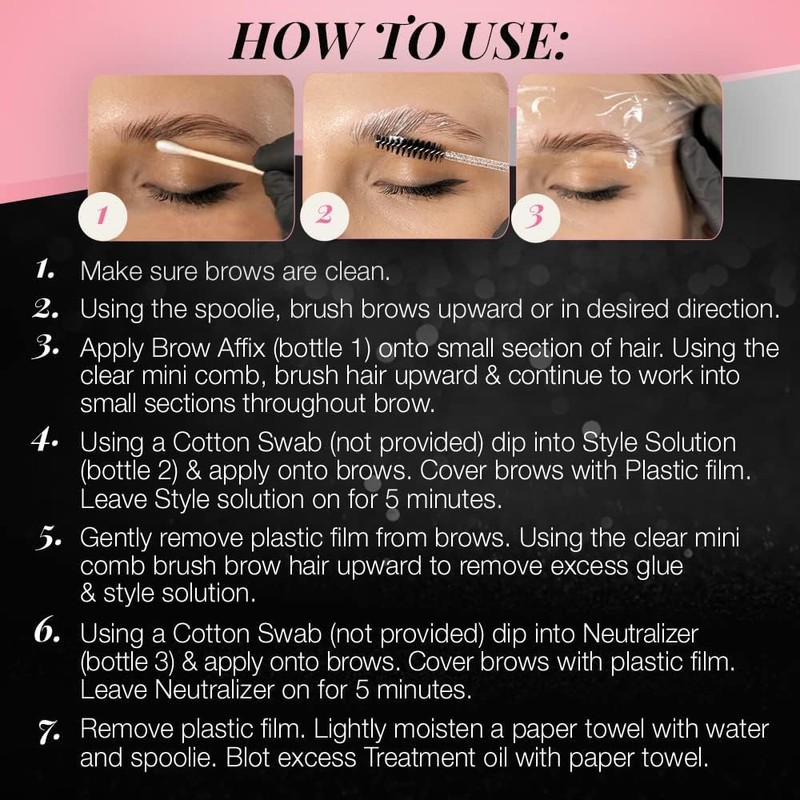 HOW TO USE:

1

2

3

1. Make sure brows are clean.

2. Using the spoolie, brush brows upward or in desired direction.

3. Apply Brow Affix (bottle 1) onto small section of hair. Using the clear mini comb, brush hair upward & continue to work into small sections throughout brow.

4. Using a Cotton Swab (not provided) dip into Style Solution (bottle 2) & apply onto brows. Cover brows with Plastic film. Leave Style solution on for 5 minutes.

5. Gently remove plastic film from brows. Using the clear mini comb brush brow hair upward to remove excess glue & style solution.

6. Using a Cotton Swab (not provided) dip into Neutralizer (bottle 3) & apply onto brows. Cover brows with plastic film. Leave Neutralizer on for 5 minutes.

7. Remove plastic film. Lightly moisten a paper towel with water and spoolie. Blot excess Treatment oil with paper towel.