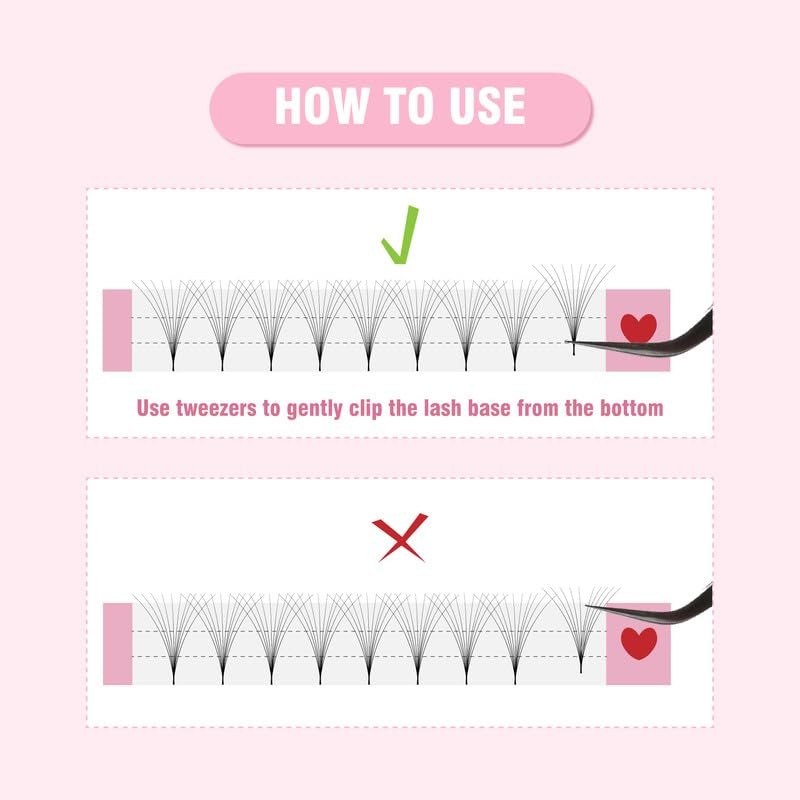 HOW TO USE

Use tweezers to gently clip the lash base from the bottom