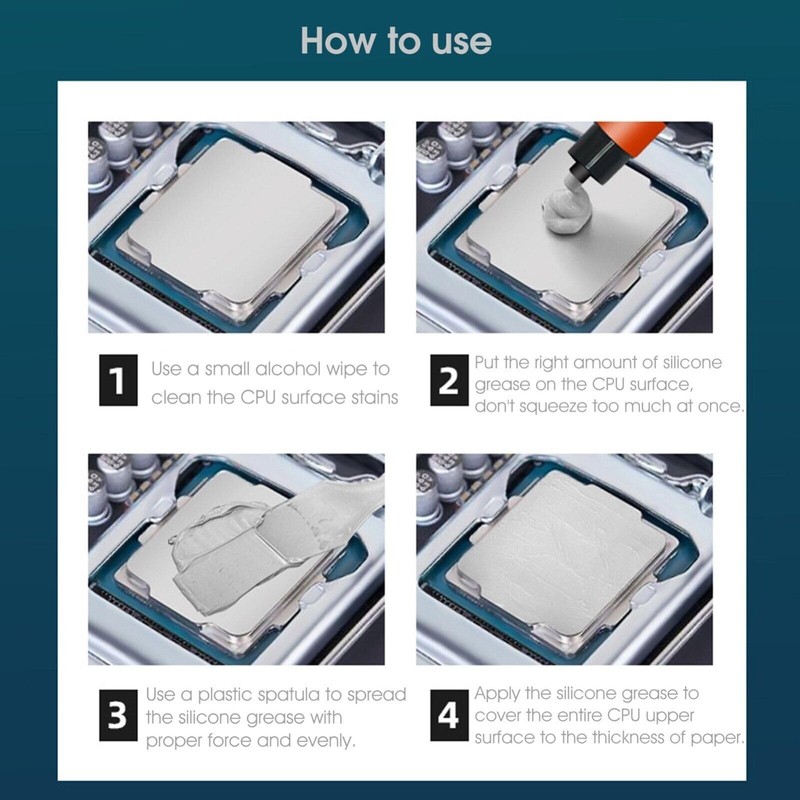 How to use

1 Use a small alcohol wipe to clean the CPU surface stains

2 Put the right amount of silicone grease on the CPU surface, don't squeeze too much at once.

3 Use a plastic spatula to spread the silicone grease with proper force and evenly.

4 Apply the silicone grease to cover the entire CPU upper surface to the thickness of paper.