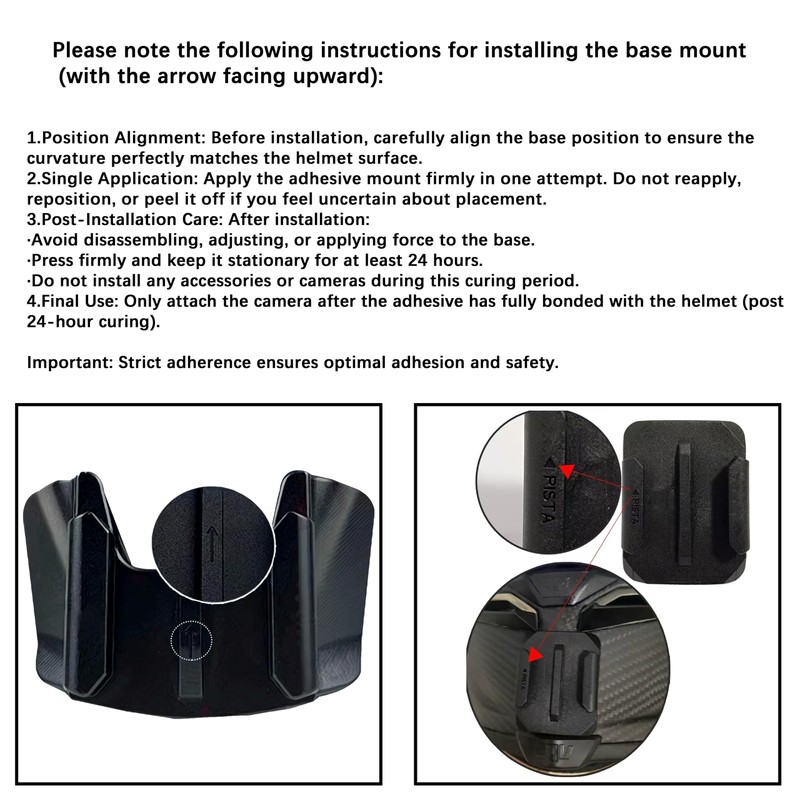 Please note the following instructions for installing the base mount (with the arrow facing upward):

1.Position Alignment: Before installation, carefully align the base position to ensure the curvature perfectly matches the helmet surface.
2.Single Application: Apply the adhesive mount firmly in one attempt. Do not reapply, reposition, or peel it off if you feel uncertain about placement.
3.Post-Installation Care: After installation:
·Avoid disassembling, adjusting, or applying force to the base.
·Press firmly and keep it stationary for at least 24 hours.
·Do not install any accessories or cameras during this curing period.
4.Final Use: Only attach the camera after the adhesive has fully bonded with the helmet (post 24-hour curing).

Important: Strict adherence ensures optimal adhesion and safety.

PISTA

PISTA

PISTA