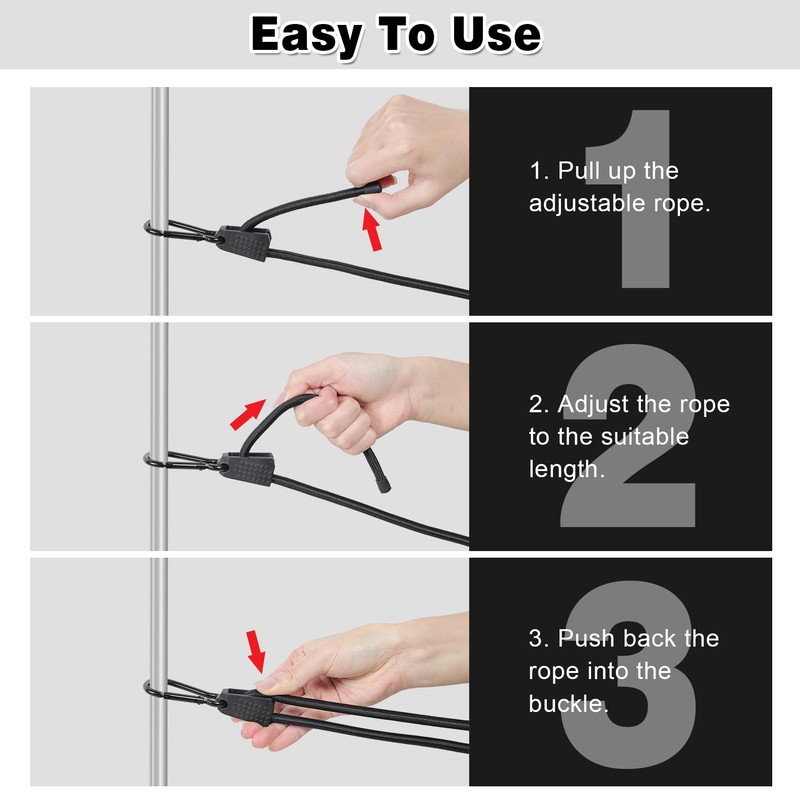 Easy To Use

1

1. Pull up the adjustable rope.

2

2. Adjust the rope to the suitable length.

3

3. Push back the rope into the buckle.