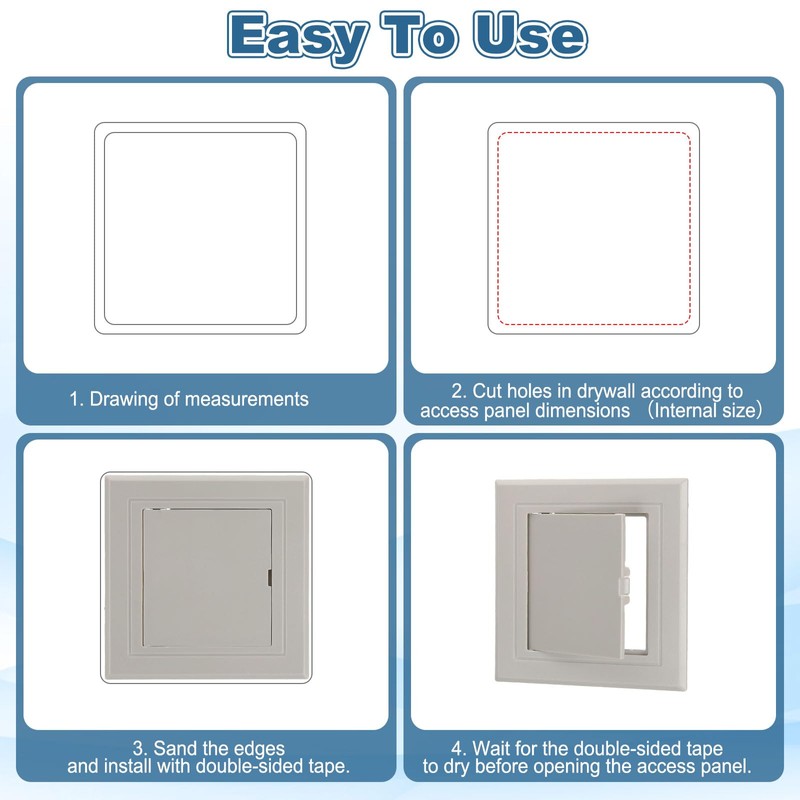 Easy To Use

1. Drawing of measurements

2. Cut holes in drywall according to access panel dimensions （Internal size)

3. Sand the edges and install with double-sided tape.

4. Wait for the double-sided tape to dry before opening the access panel.