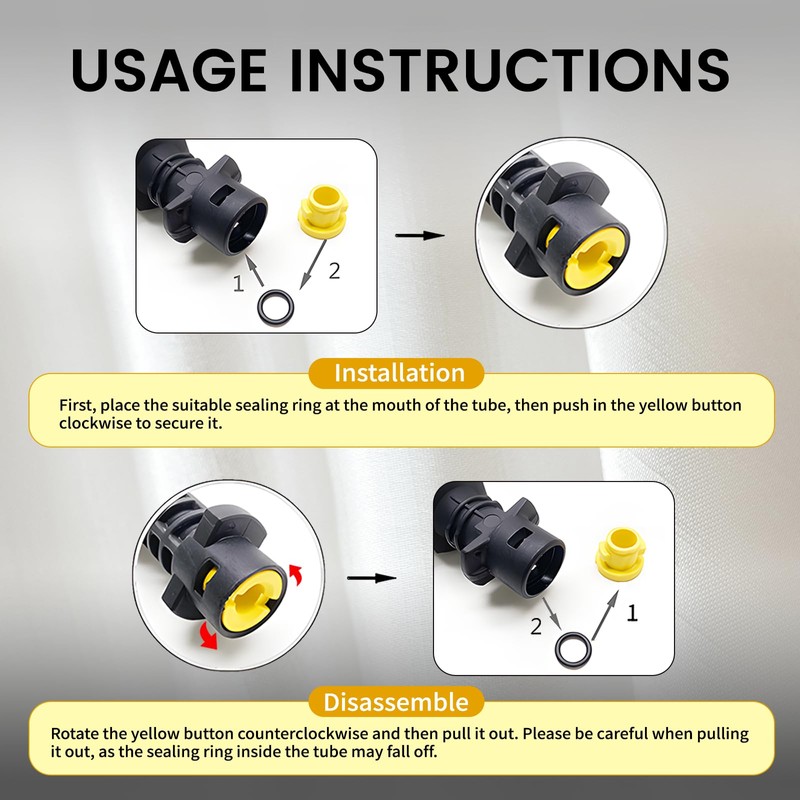 USAGE INSTRUCTIONS

1
2

Installation

First, place the suitable sealing ring at the mouth of the tube, then push in the yellow button clockwise to secure it.

2
1

Disassemble

Rotate the yellow button counterclockwise and then pull it out. Please be careful when pulling it out, as the sealing ring inside the tube may fall off.