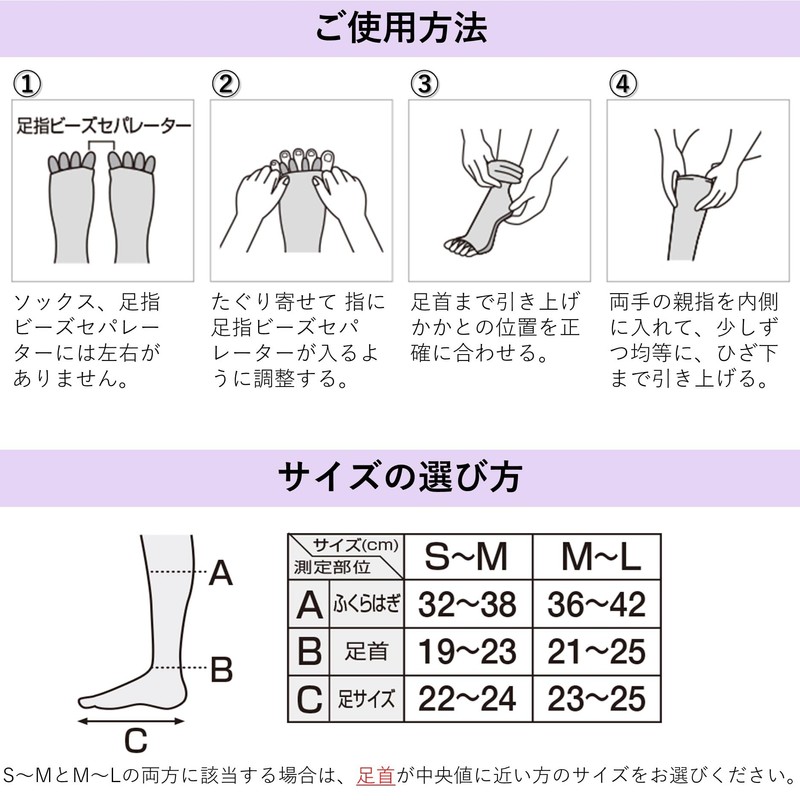 ご使用方法

①
足指ビーズセパレーター
ソックス、足指ビーズセパレーターには左右がありません。

②
たぐり寄せて 指に足指ビーズセパレーターが入るように調整する。

③
足首まで引き上げかかとの位置を正確に合わせる。

④
両手の親指を内側に入れて、少しずつ均等に、ひざ下まで引き上げる。

サイズの選び方

A
B
C

| サイズ(cm) 測定部位 | | S~M | M~L |
|---|---|---|---|
| A | ふくらはぎ | 32~38 | 36~42 |
| B | 足首 | 19~23 | 21~25 |
| C | 足サイズ | 22~24 | 23~25 |

S~MとM~Lの両方に該当する場合は、足首が中央値に近い方のサイズをお選びください。