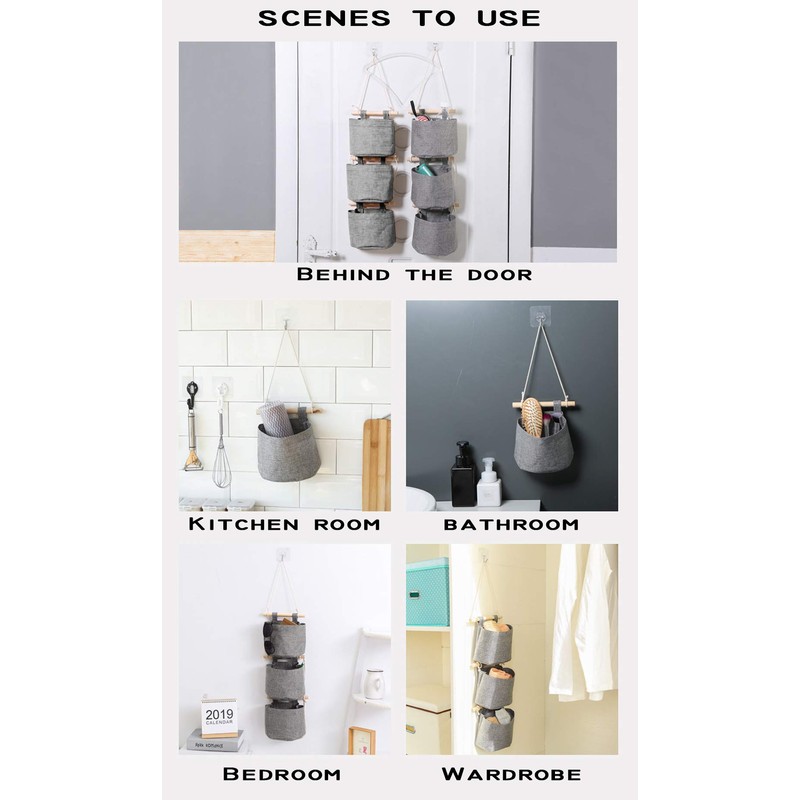 SCENES TO USE

BEHIND THE DOOR

KITCHEN ROOM

BATHROOM

2019
CALENDAR

BEDROOM

WARDROBE