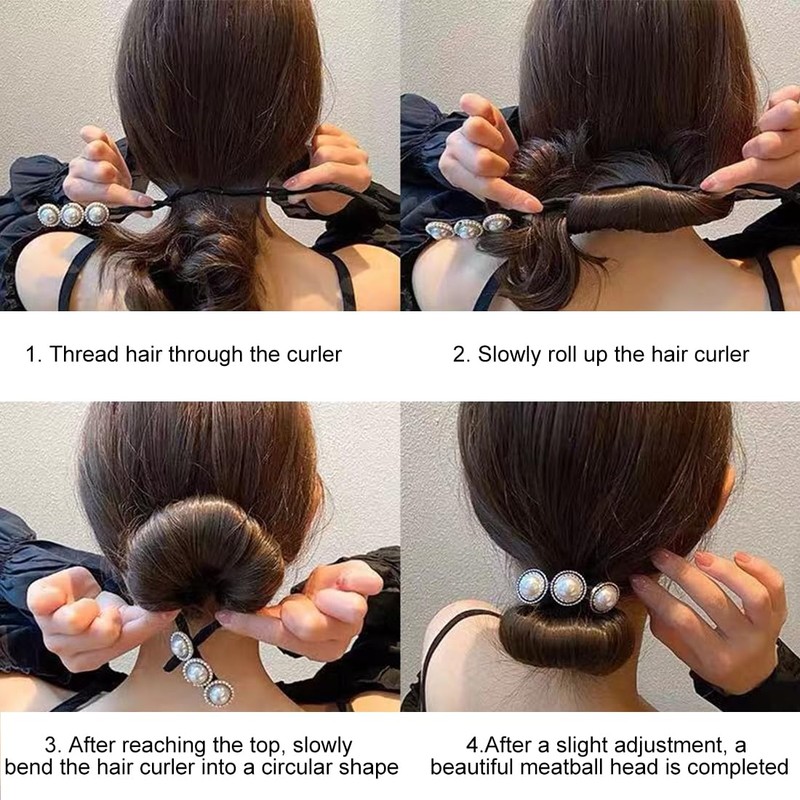 1. Thread hair through the curler

2. Slowly roll up the hair curler

3. After reaching the top, slowly bend the hair curler into a circular shape

4.After a slight adjustment, a beautiful meatball head is completed